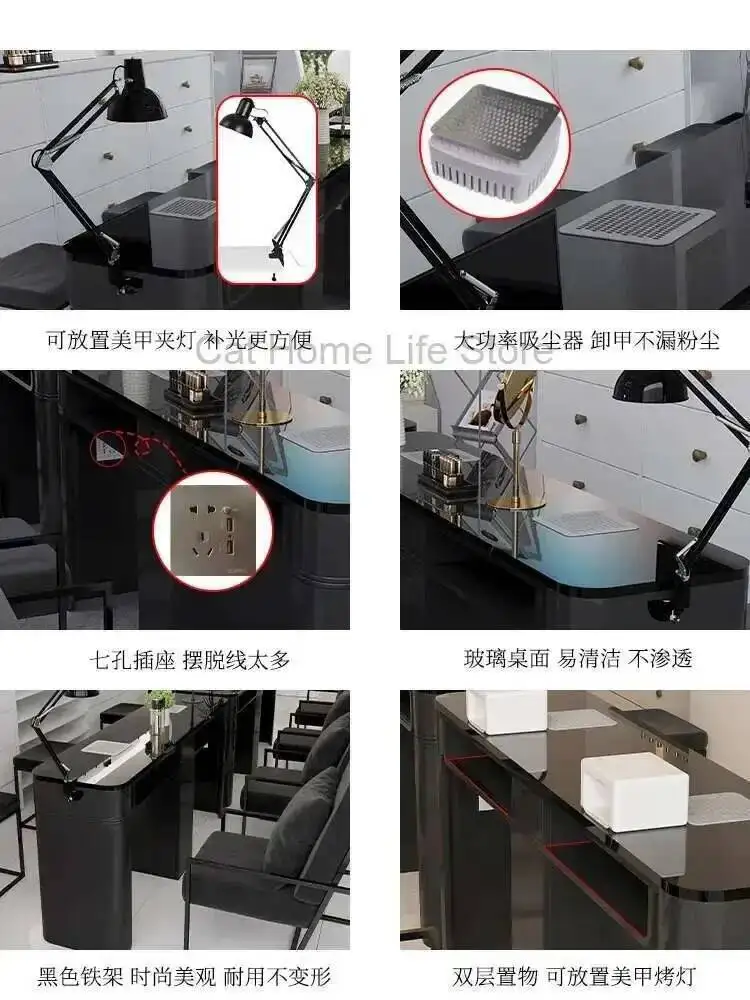 可放置美甲夹灯 补光更方便

大功率吸尘器 卸甲不漏粉尘

Cat Home Life Store

七孔插座 摆脱线太多

玻璃桌面 易清洁 不渗透

黑色铁架 时尚美观 耐用不变形

双层置物 可放置美甲烤灯