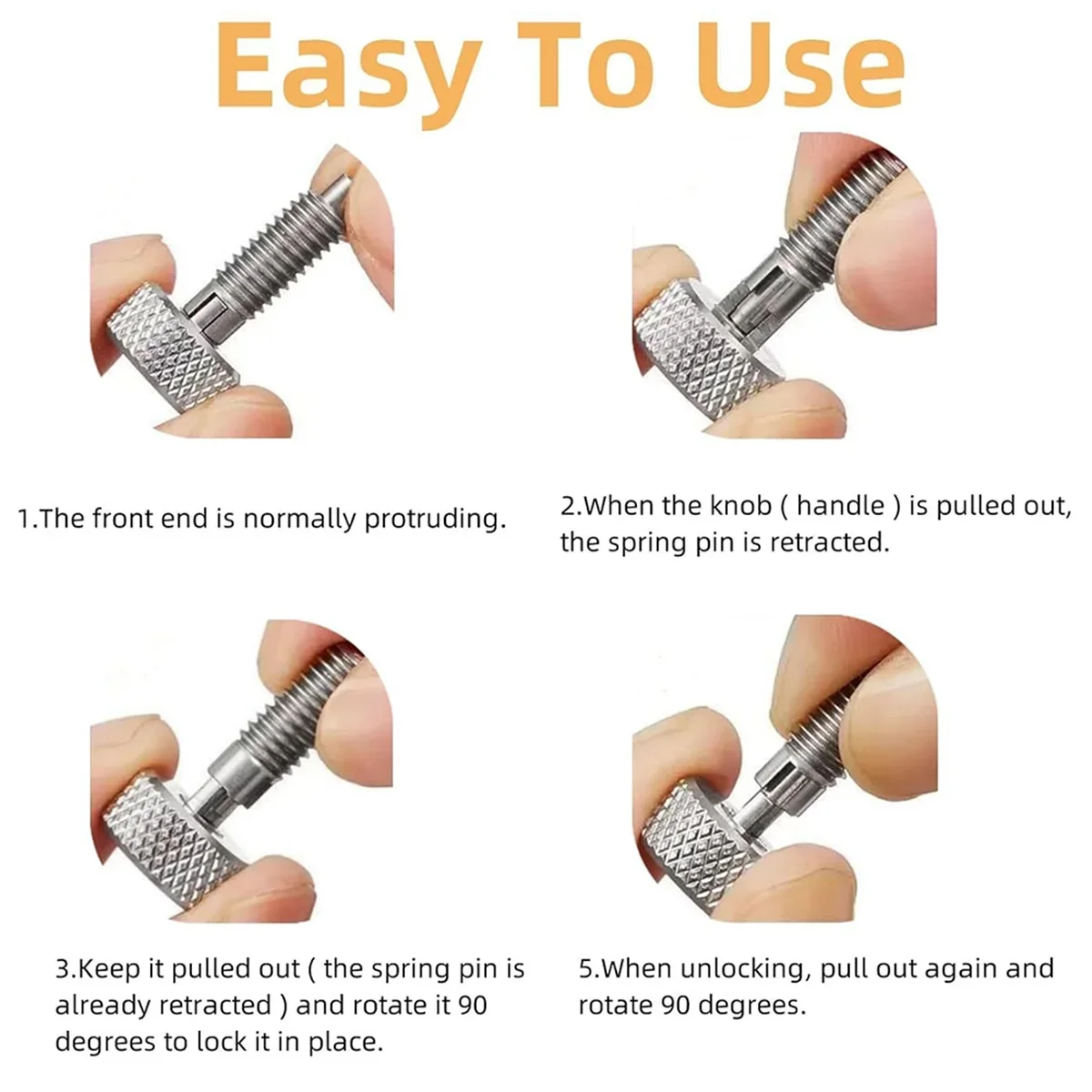 Easy To Use

1.The front end is normally protruding.

2.When the knob ( handle ) is pulled out, the spring pin is retracted.

3.Keep it pulled out ( the spring pin is already retracted ) and rotate it 90 degrees to lock it in place.

5.When unlocking, pull out again and rotate 90 degrees.