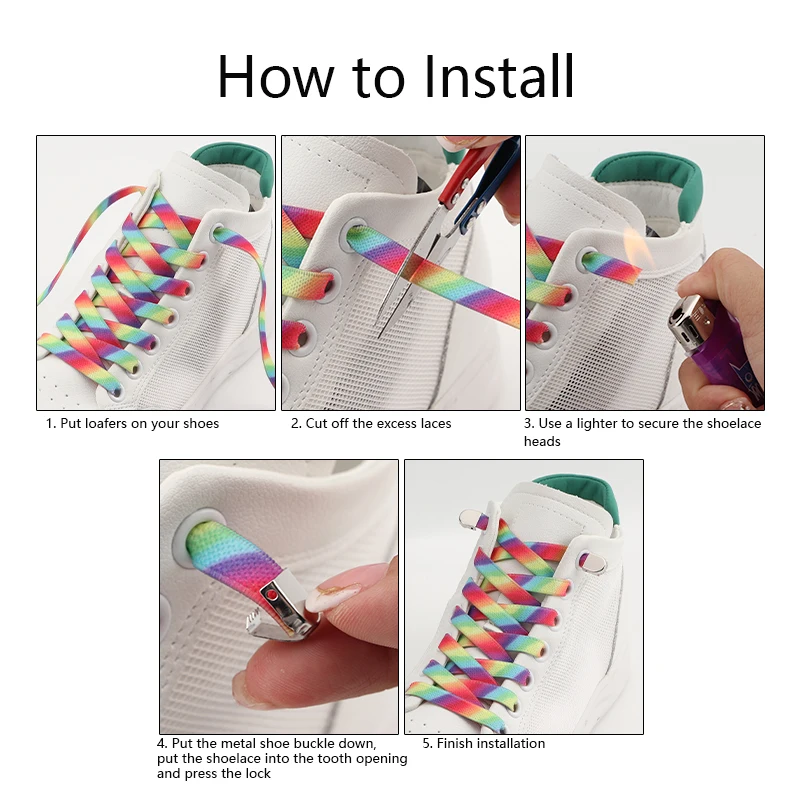 How to Install

1. Put loafers on your shoes

2. Cut off the excess laces

3. Use a lighter to secure the shoelace heads

4. Put the metal shoe buckle down, put the shoelace into the tooth opening and press the lock

5. Finish installation