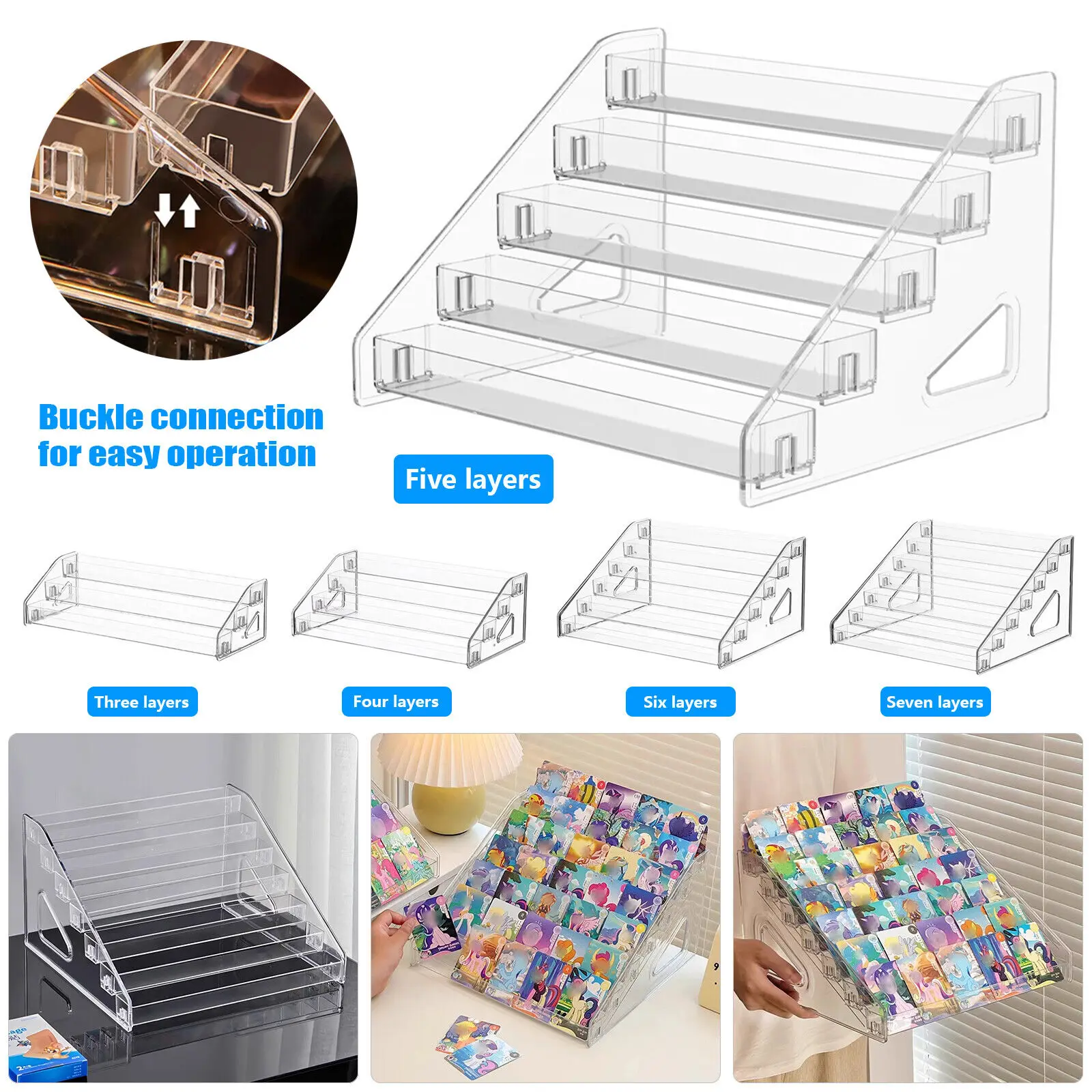 Buckle connection for easy operation

Five layers

Three layers

Four layers

Six layers

Seven layers