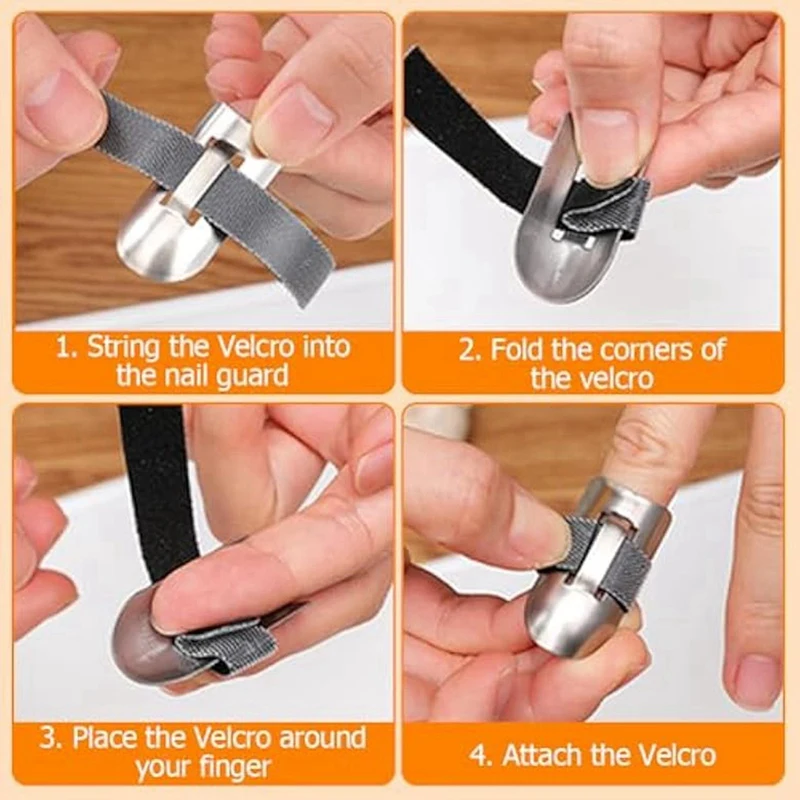 1. String the Velcro into the nail guard

2. Fold the corners of the velcro

3. Place the Velcro around your finger

4. Attach the Velcro