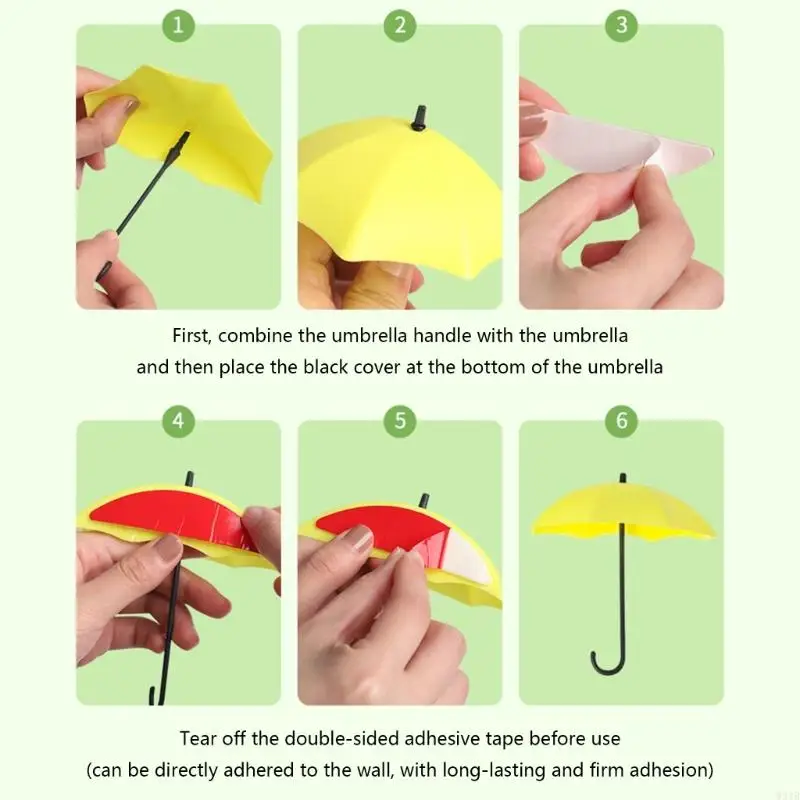 1

2

3

First, combine the umbrella handle with the umbrella and then place the black cover at the bottom of the umbrella

4

5

6

Tear off the double-sided adhesive tape before use (can be directly adhered to the wall, with long-lasting and firm adhesion)