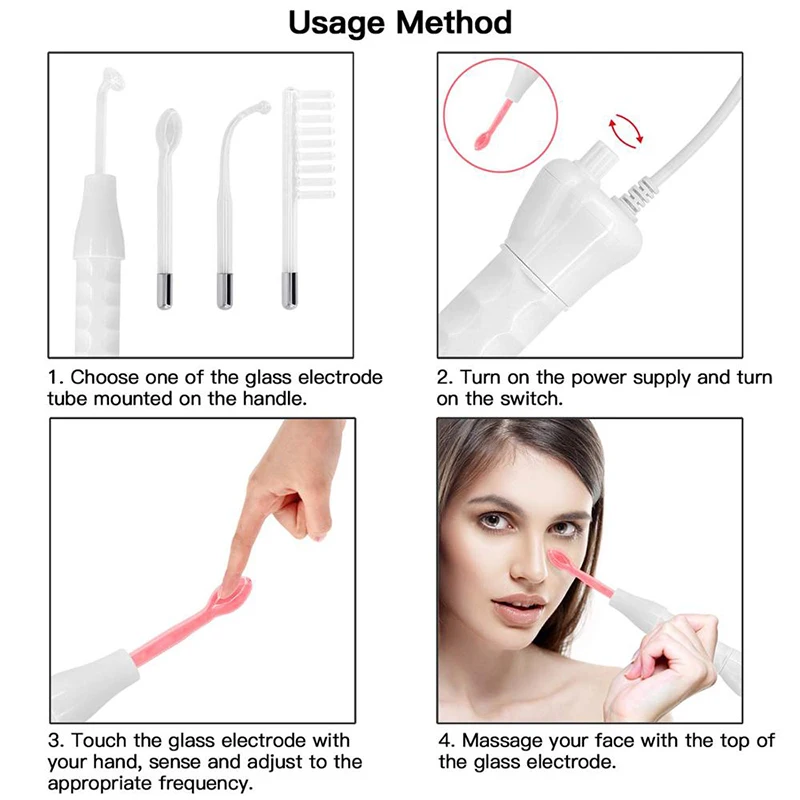 Usage Method

1. Choose one of the glass electrode tube mounted on the handle.

2. Turn on the power supply and turn on the switch.

3. Touch the glass electrode with your hand, sense and adjust to the appropriate frequency.

4. Massage your face with the top of the glass electrode.