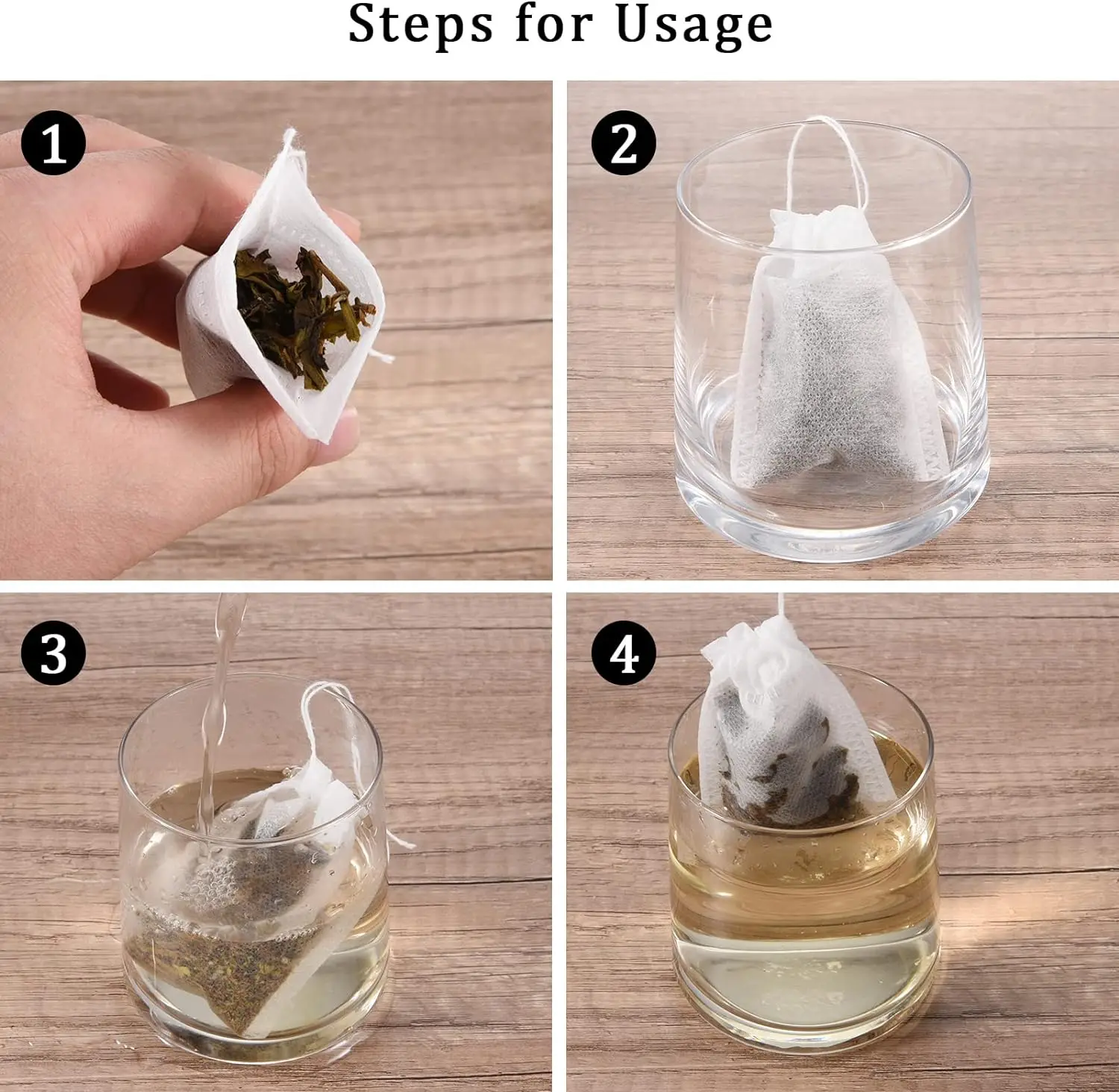 Steps for Usage

1

2

3

4