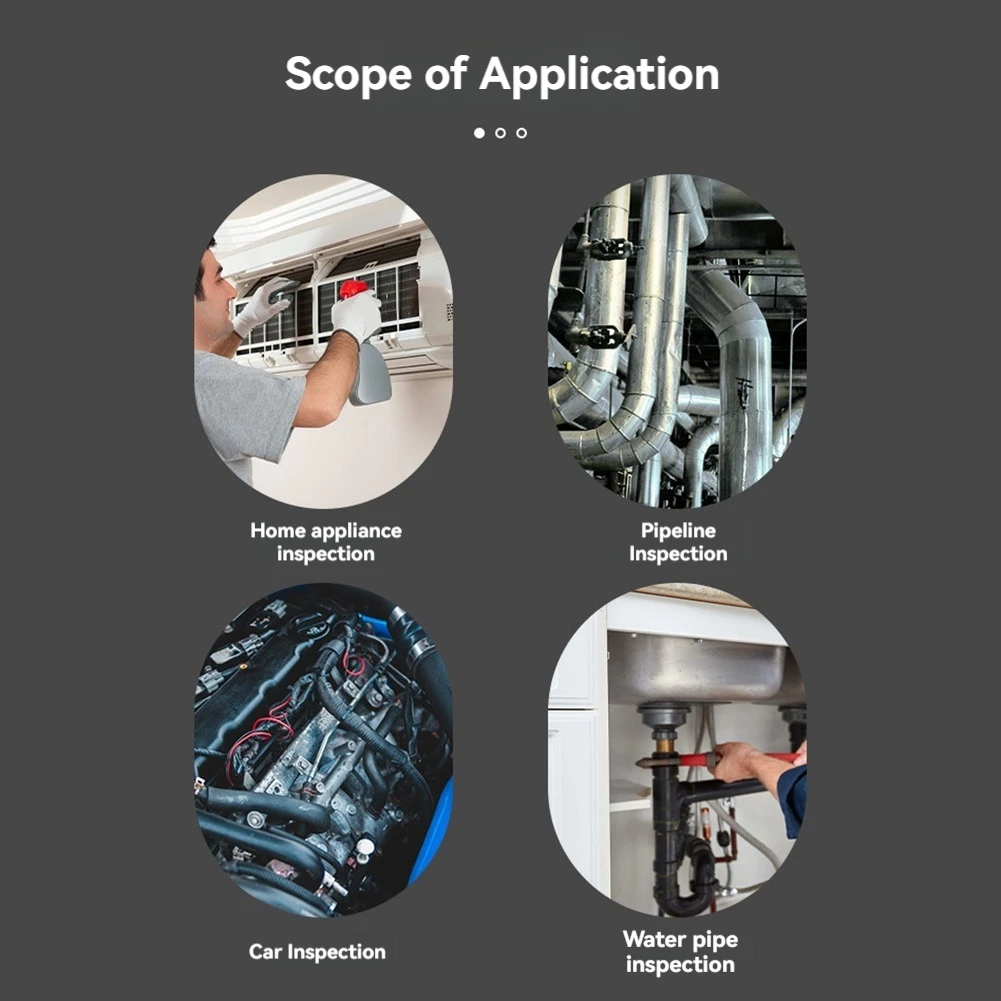 Scope of Application

Home appliance inspection

Pipeline Inspection

Car Inspection

Water pipe inspection