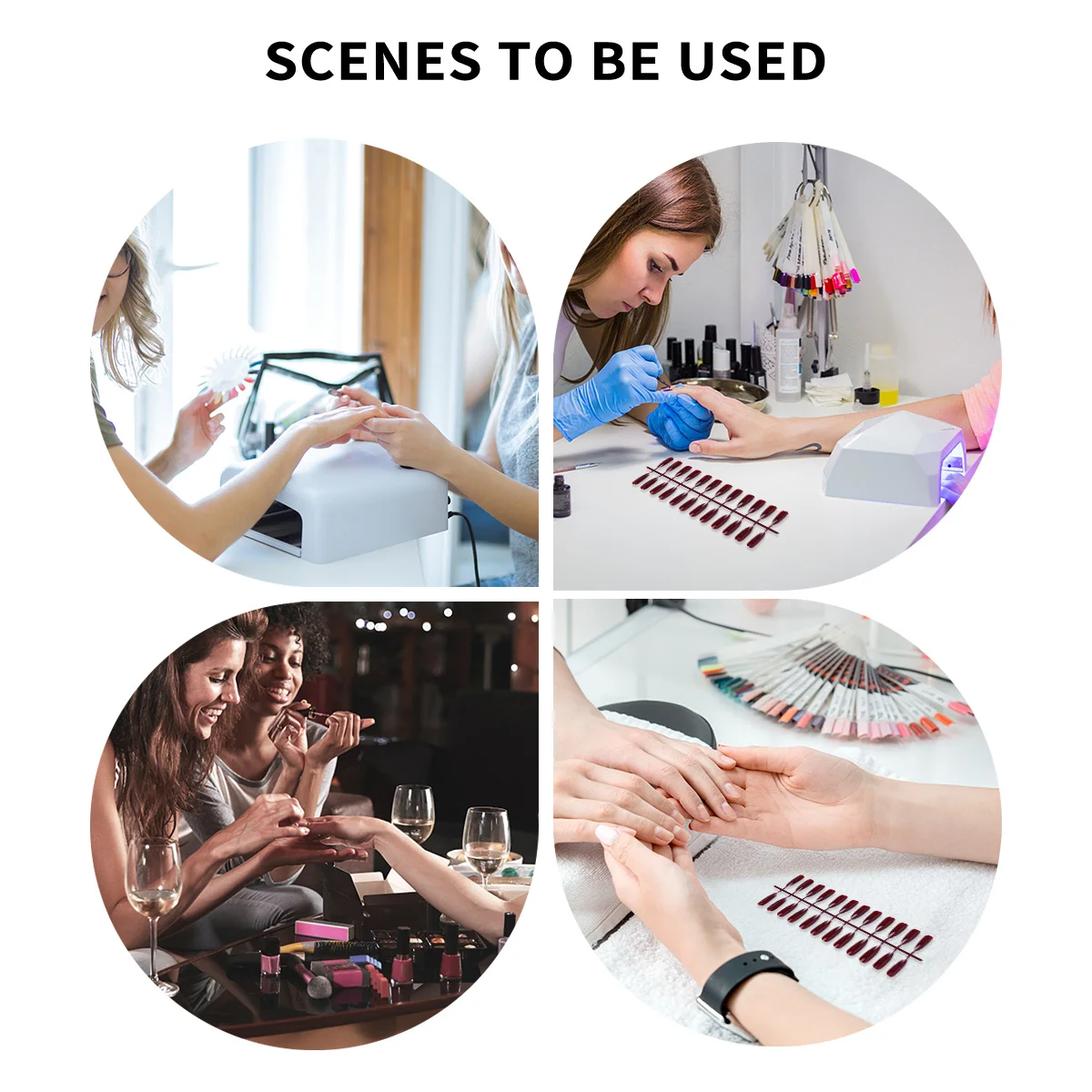 SCENES TO BE USED