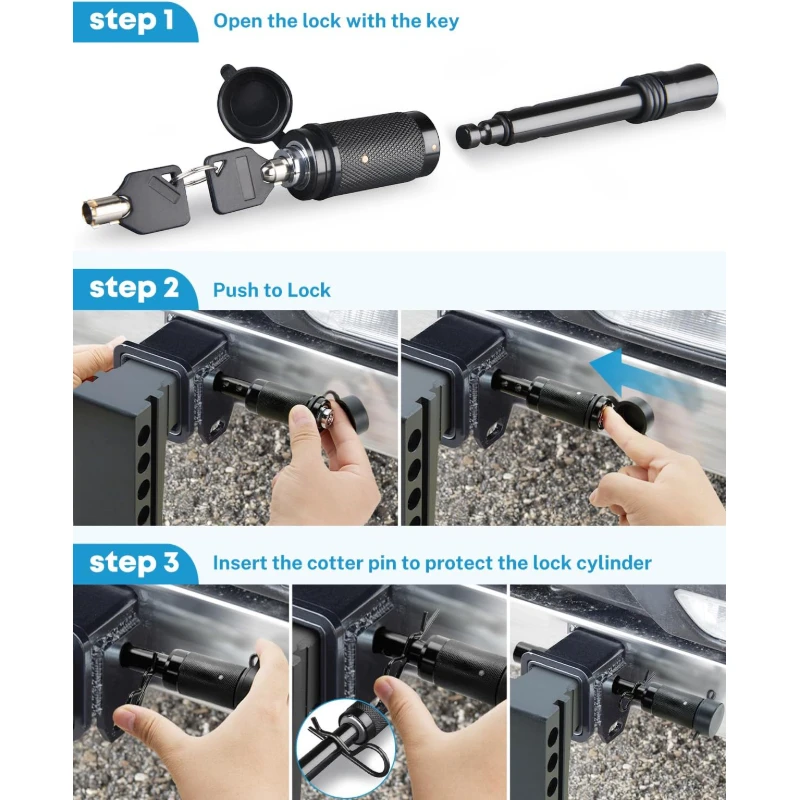 step 1 Open the lock with the key

step 2 Push to Lock

step 3 Insert the cotter pin to protect the lock cylinder