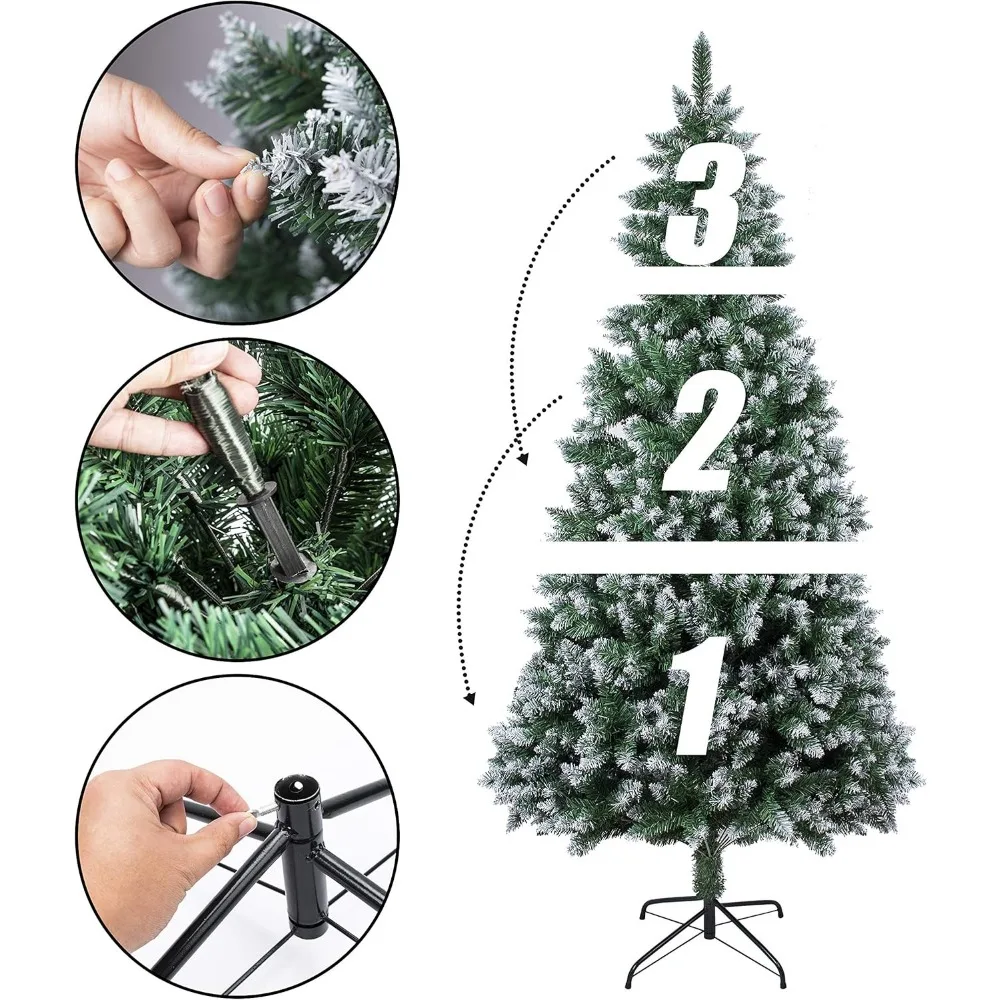 3
2
1