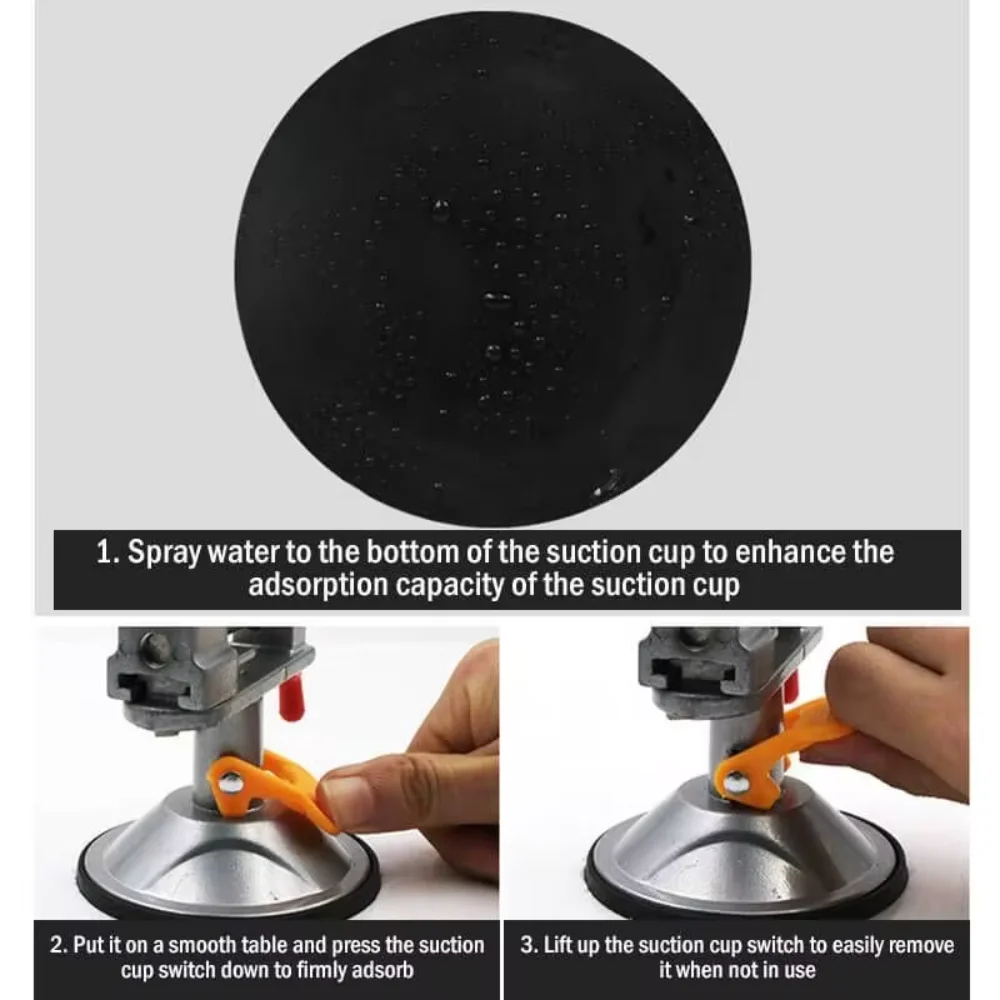 1. Spray water to the bottom of the suction cup to enhance the adsorption capacity of the suction cup

2. Put it on a smooth table and press the suction cup switch down to firmly adsorb

3. Lift up the suction cup switch to easily remove it when not in use