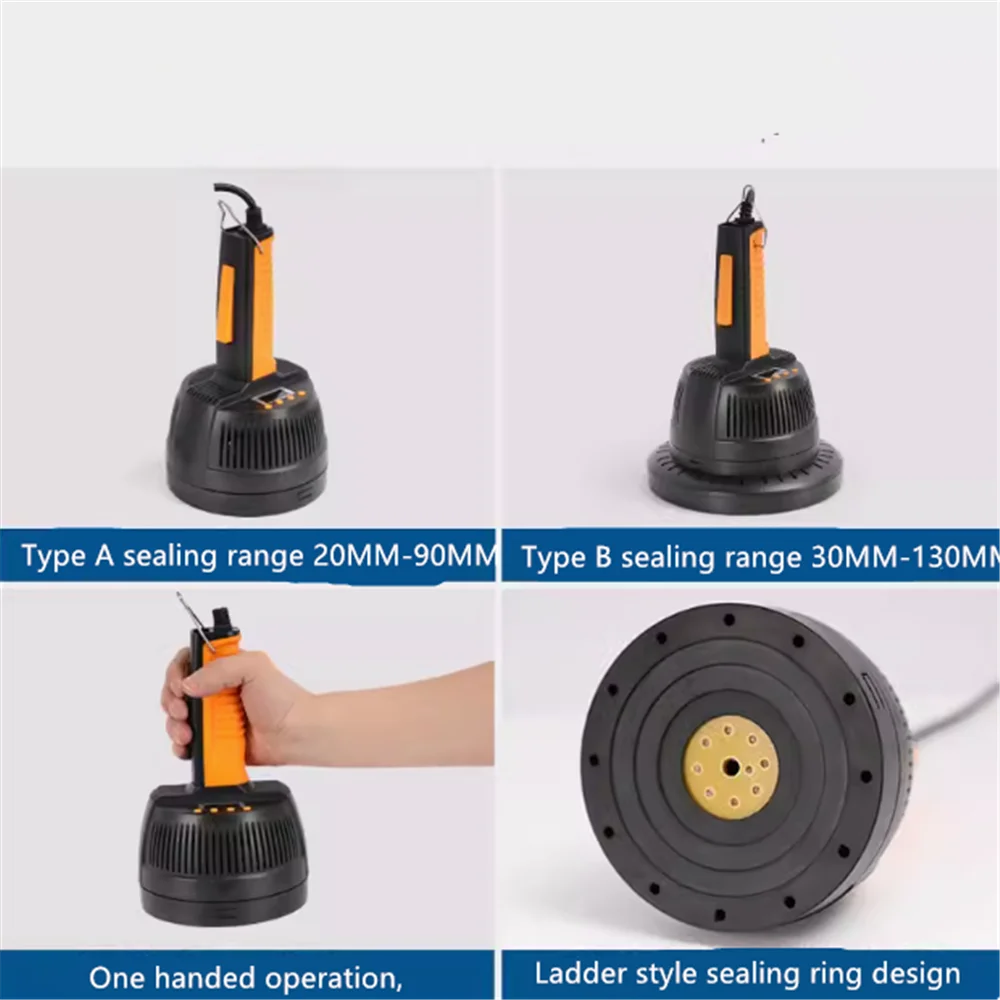 Type A sealing range 20MM-90MM

Type B sealing range 30MM-130MM

One handed operation,

Ladder style sealing ring design