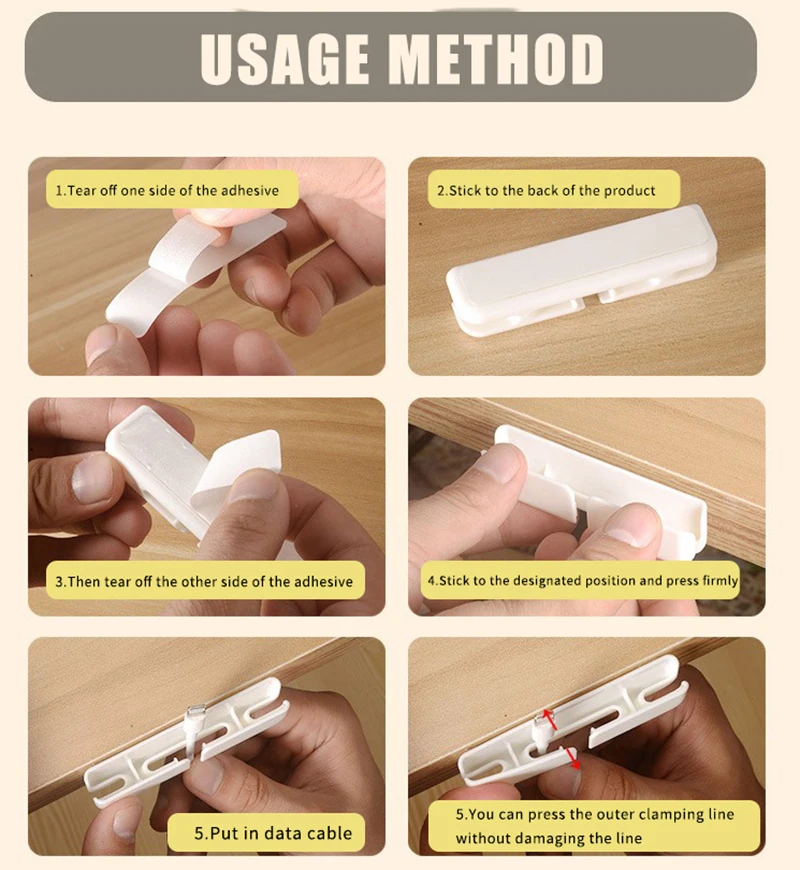 USAGE METHOD

1.Tear off one side of the adhesive

2.Stick to the back of the product

3.Then tear off the other side of the adhesive

4.Stick to the designated position and press firmly

5.Put in data cable

5.You can press the outer clamping line without damaging the line