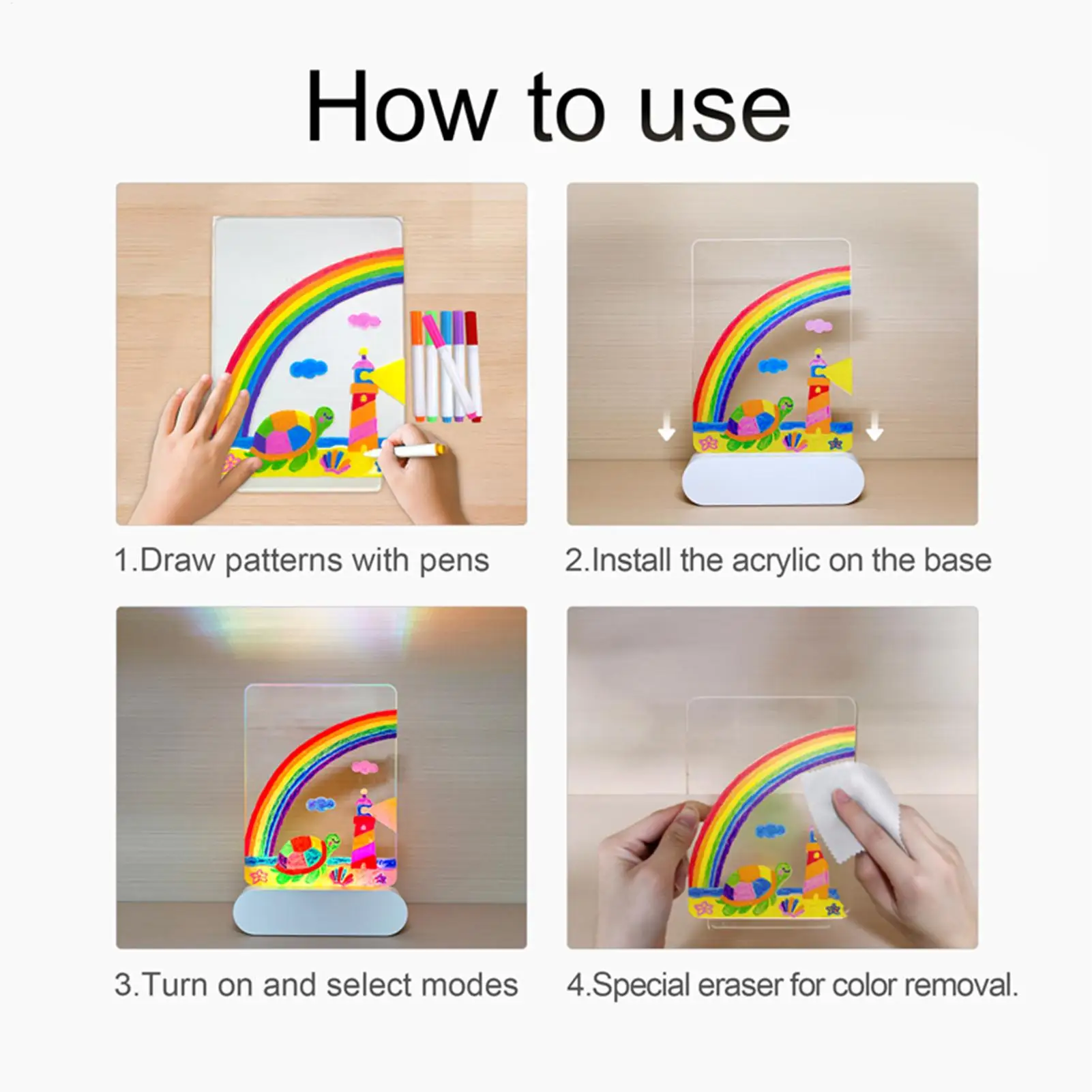 How to use

1.Draw patterns with pens

2.Install the acrylic on the base

3.Turn on and select modes

4.Special eraser for color removal.