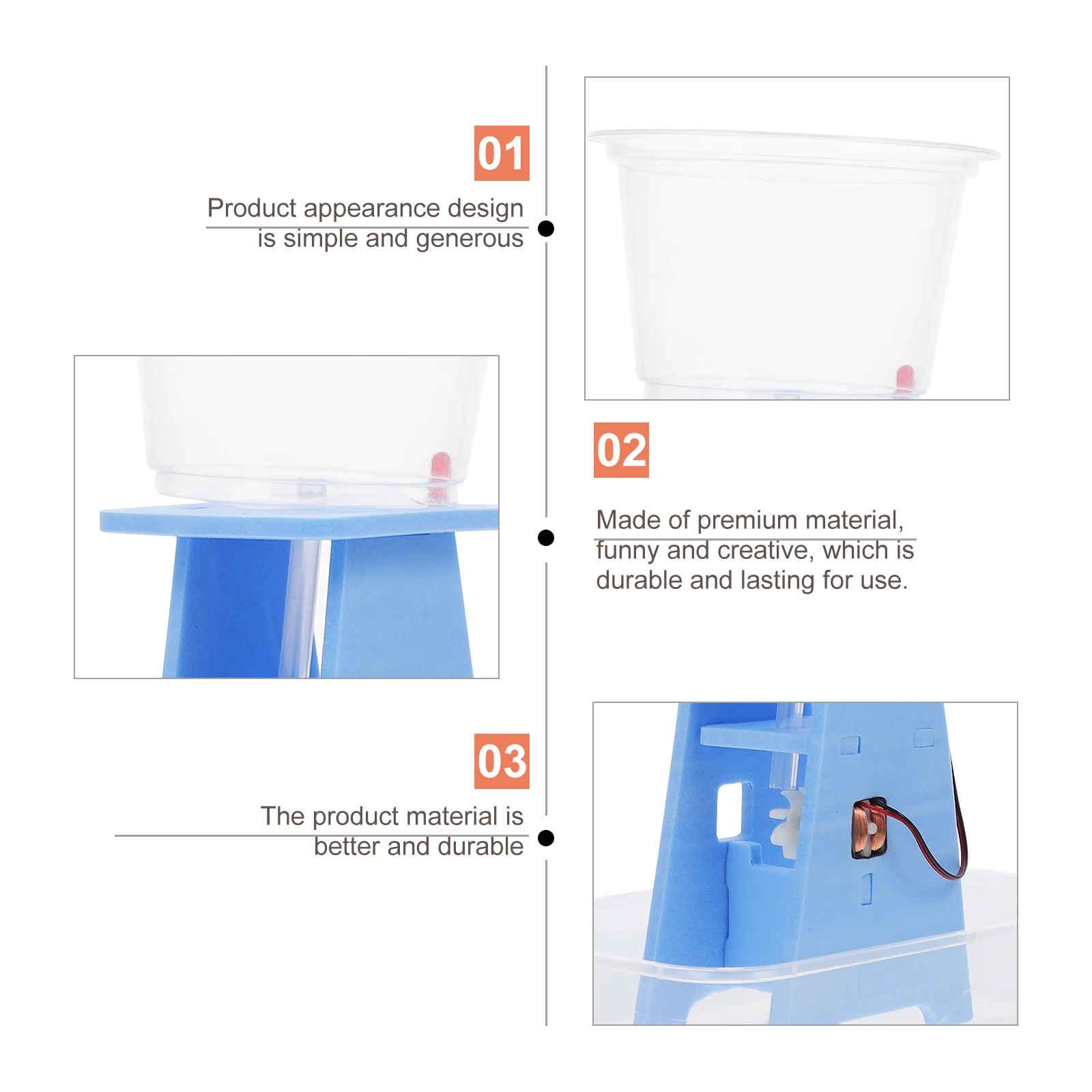 01

Product appearance design is simple and generous

02

Made of premium material, funny and creative, which is durable and lasting for use.

03

The product material is better and durable