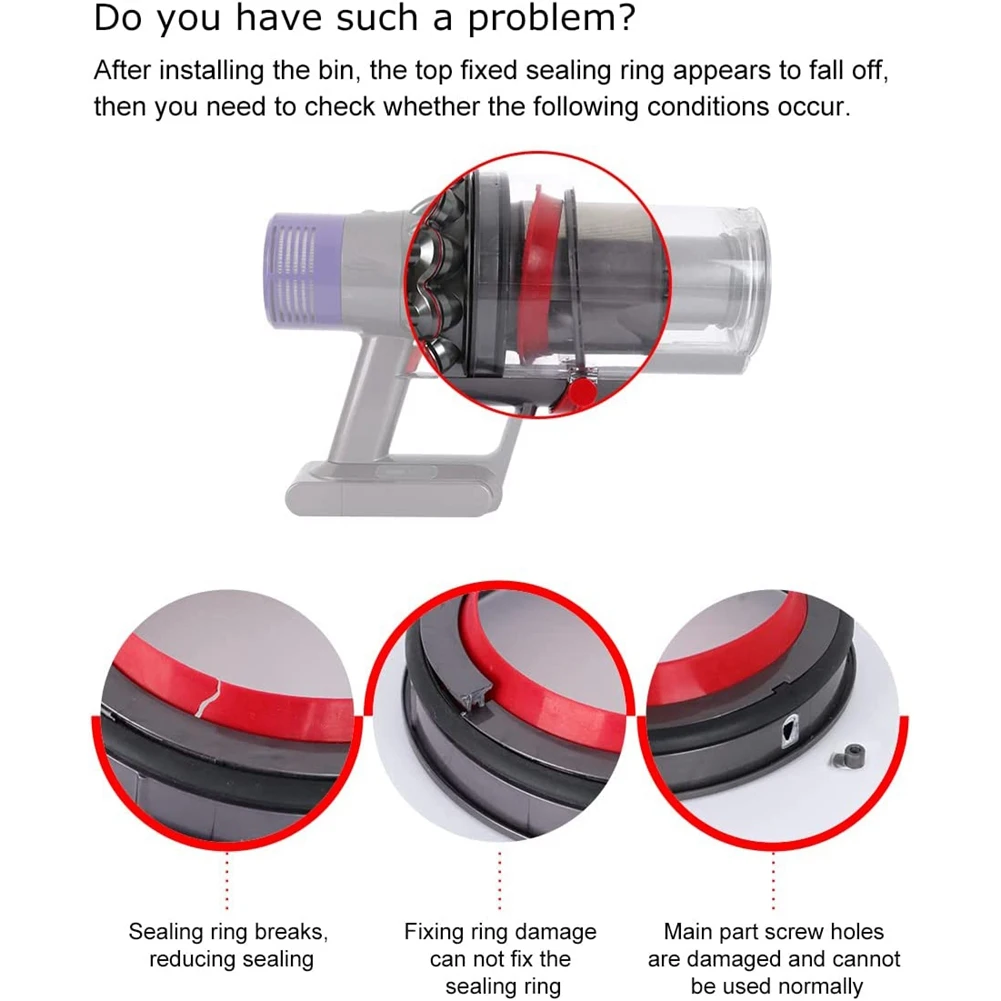 Do you have such a problem?

After installing the bin, the top fixed sealing ring appears to fall off, then you need to check whether the following conditions occur.

Sealing ring breaks, reducing sealing

Fixing ring damage can not fix the sealing ring

Main part screw holes are damaged and cannot be used normally