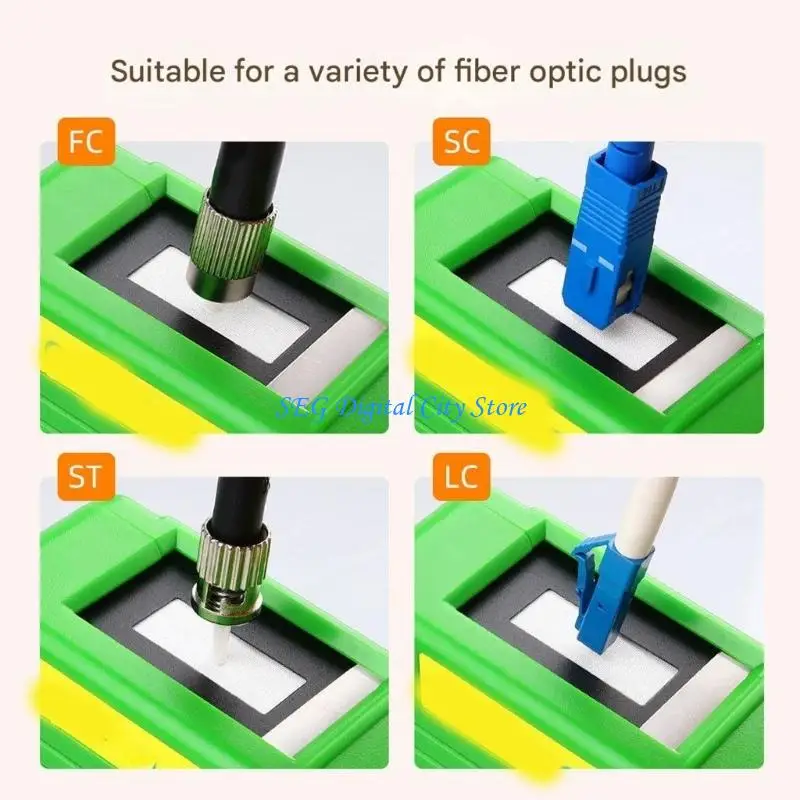 Suitable for a variety of fiber optic plugs

FC

SC

SEG Digital City Store

ST

LC