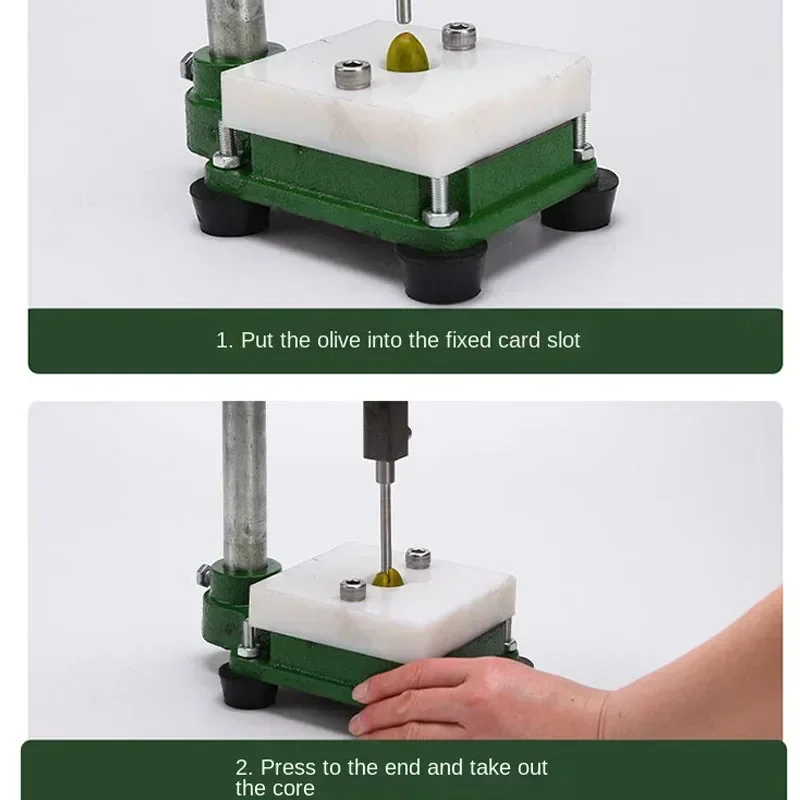 1. Put the olive into the fixed card slot

2. Press to the end and take out the core