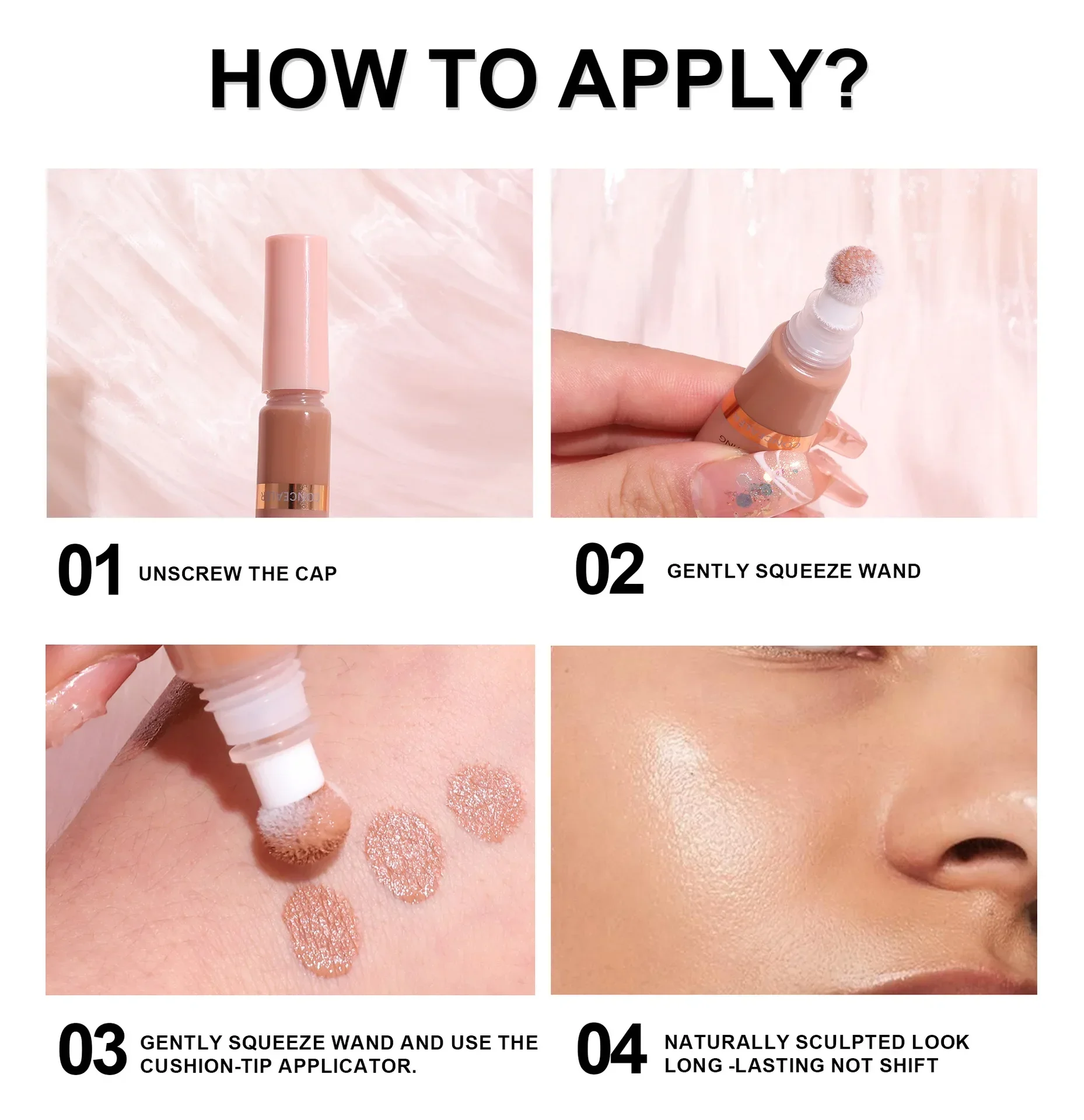 HOW TO APPLY?

CONCEALER

01 UNSCREW THE CAP

02 GENTLY SQUEEZE WAND

03 GENTLY SQUEEZE WAND AND USE THE CUSHION-TIP APPLICATOR.

04 NATURALLY SCULPTED LOOK LONG -LASTING NOT SHIFT