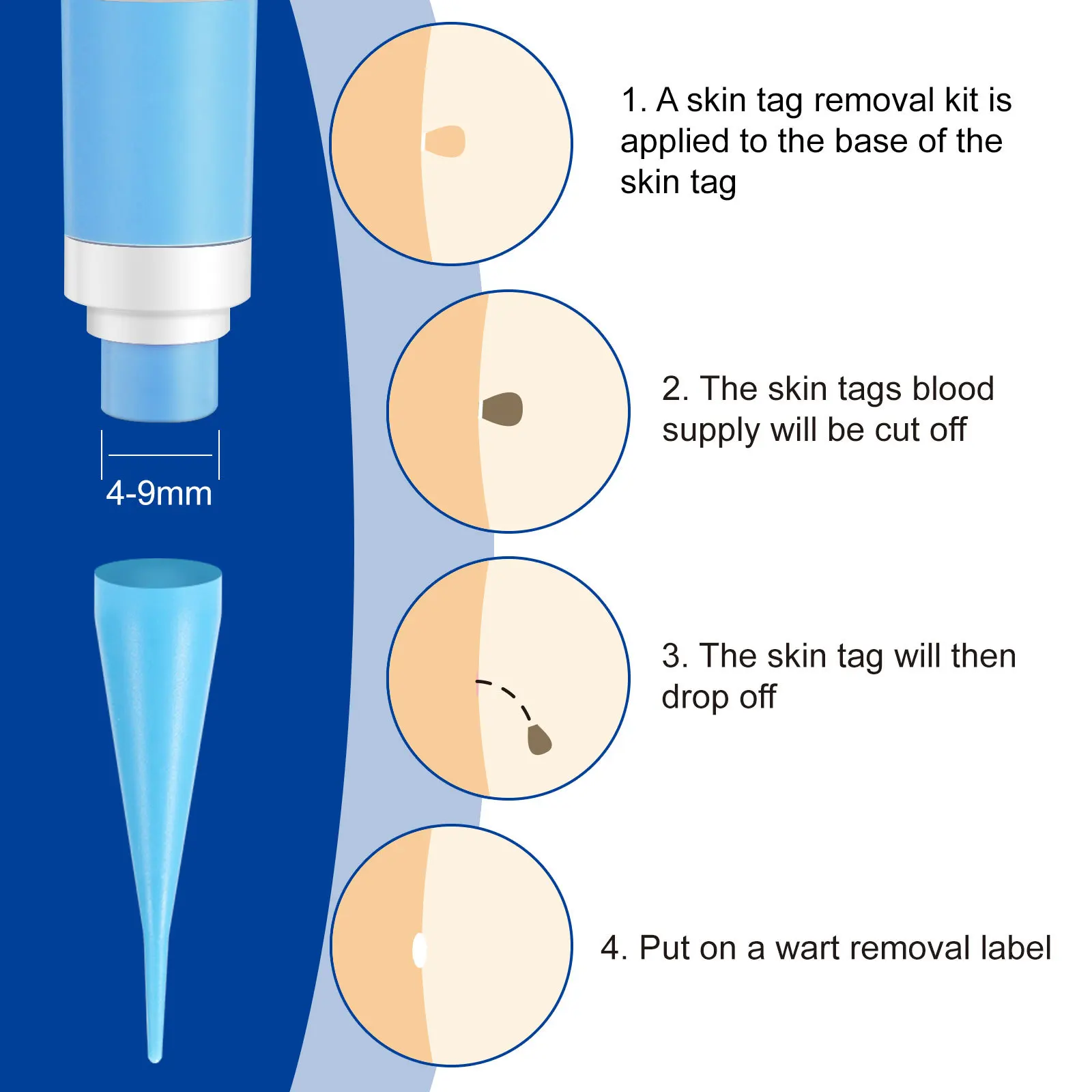 4-9mm

1. A skin tag removal kit is applied to the base of the skin tag

2. The skin tags blood supply will be cut off

3. The skin tag will then drop off

4. Put on a wart removal label