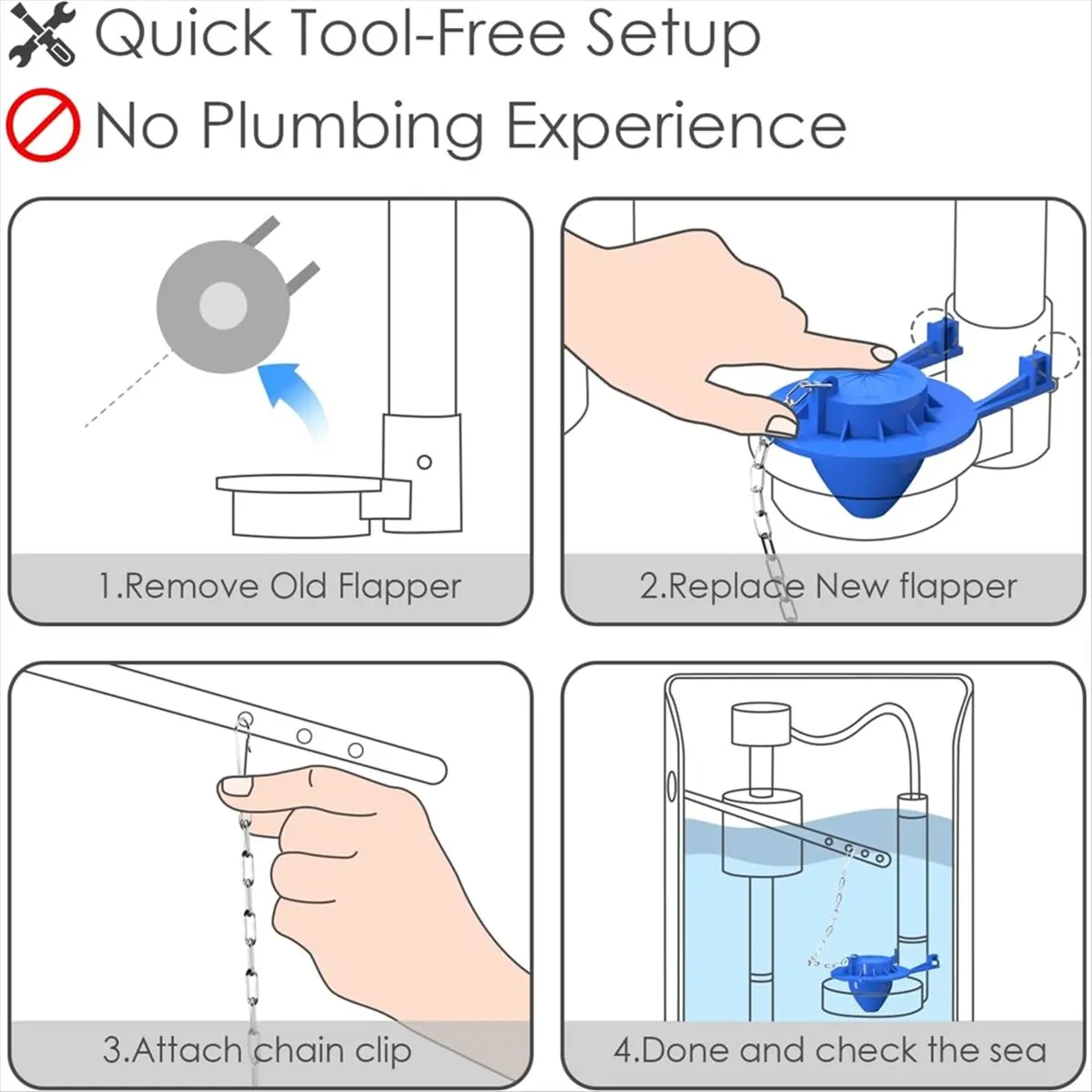 Quick Tool-Free Setup

No Plumbing Experience

1.Remove Old Flapper

2.Replace New flapper

3.Attach chain clip

4.Done and check the sea