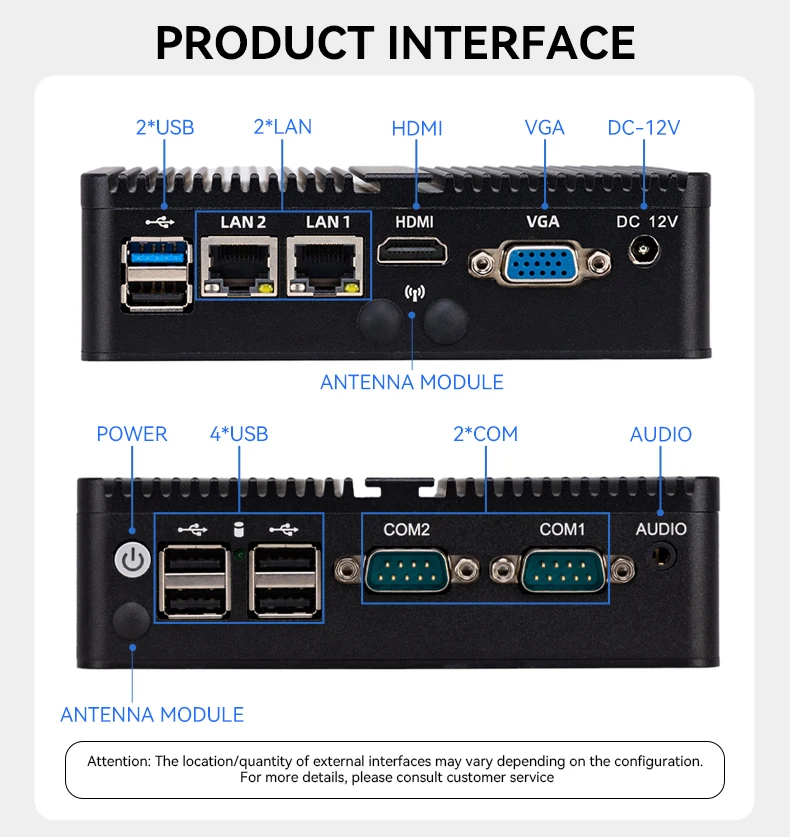 PRODUCT INTERFACE

2*USB
2*LAN
HDMI
VGA
DC-12V

LAN 2
LAN 1
HDMI
VGA
DC 12V

ANTENNA MODULE

POWER
4*USB
2*COM
AUDIO

COM2
COM1
AUDIO

ANTENNA MODULE

Attention: The location/quantity of external interfaces may vary depending on the configuration. For more details, please consult customer service