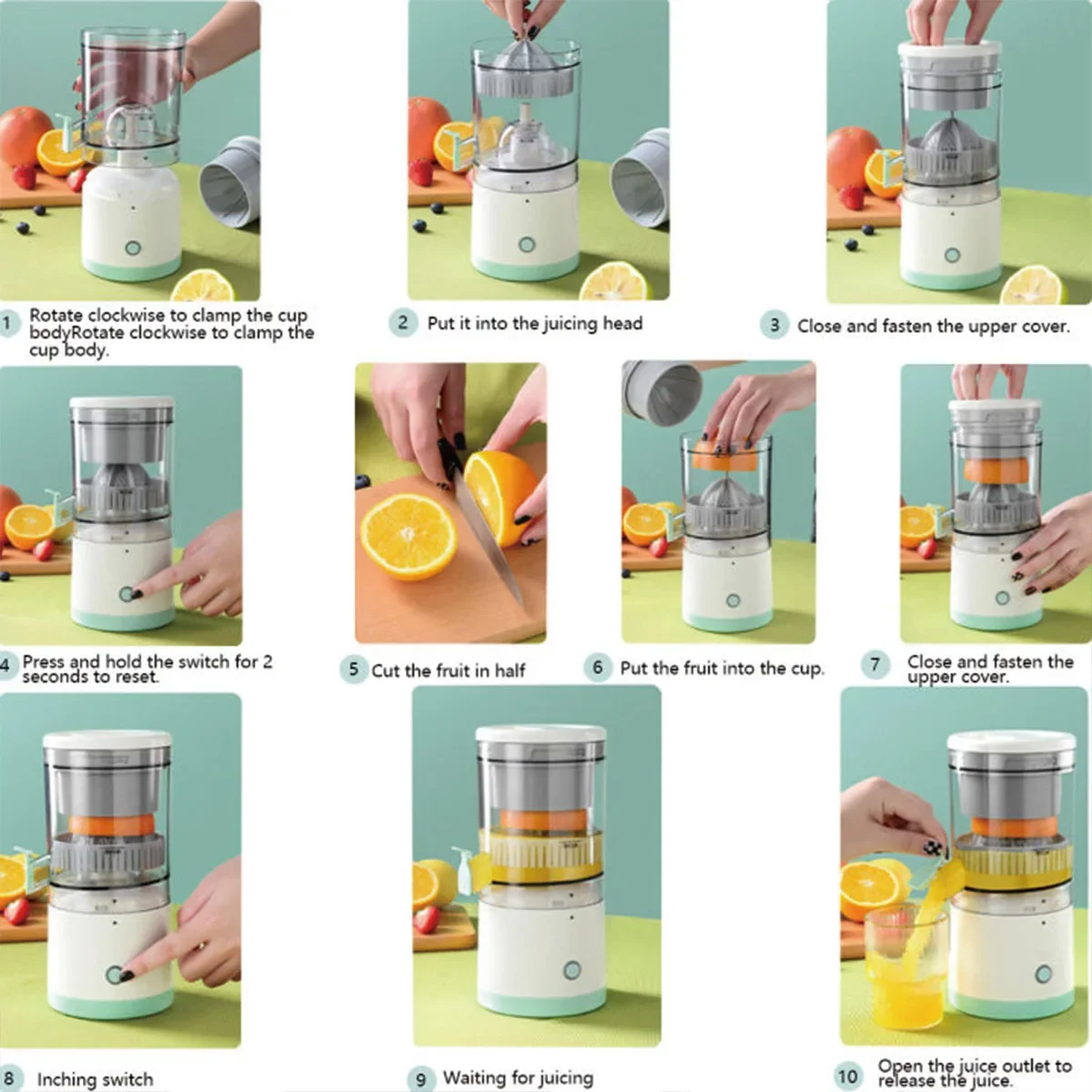 1 Rotate clockwise to clamp the cup bodyRotate clockwise to clamp the cup body.

2 Put it into the juicing head

3 Close and fasten the upper cover.

4 Press and hold the switch for 2 seconds to reset.

5 Cut the fruit in half

6 Put the fruit into the cup.

7 Close and fasten the upper cover.

8 Inching switch

9 Waiting for juicing

10 Open the juice outlet to release the juice.