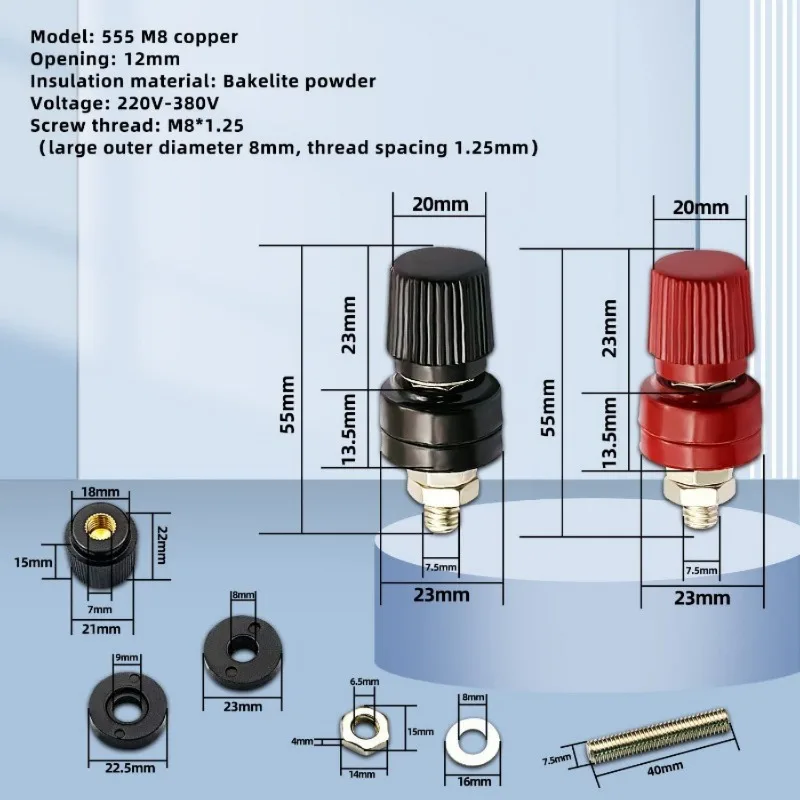 Model: 555 M8 copper
Opening: 12mm
Insulation material: Bakelite powder
Voltage: 220V-380V
Screw thread: M8*1.25
(large outer diameter 8mm, thread spacing 1.25mm)

20mm
23mm
55mm
13.5mm
7.5mm
23mm

20mm
23mm
55mm
13.5mm
7.5mm
23mm

18mm
22mm
15mm
7mm
21mm

8mm
23mm

9mm
22.5mm

6.5mm
4mm
15mm
14mm

8mm
16mm

7.5mm
40mm