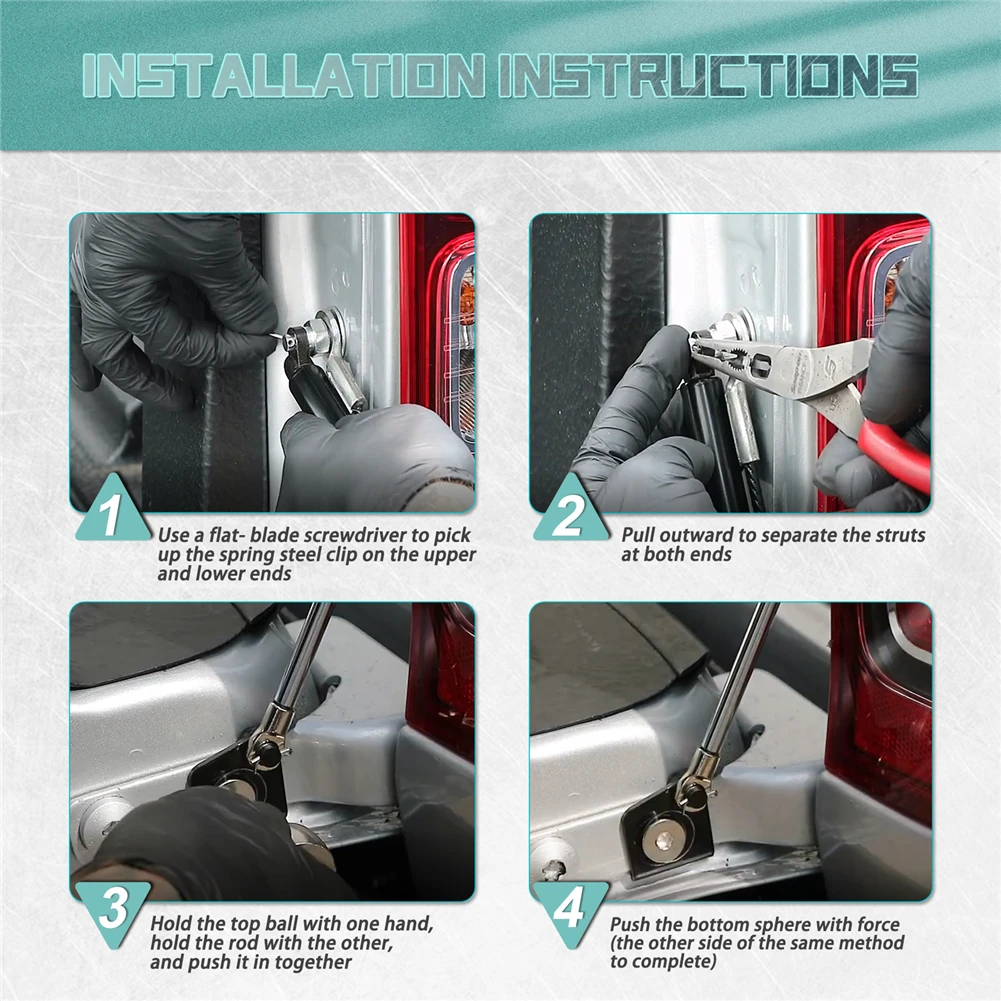 INSTALLATION INSTRUCTIONS

1 Use a flat- blade screwdriver to pick up the spring steel clip on the upper and lower ends

2 Pull outward to separate the struts at both ends

3 Hold the top ball with one hand, hold the rod with the other, and push it in together

4 Push the bottom sphere with force (the other side of the same method to complete)