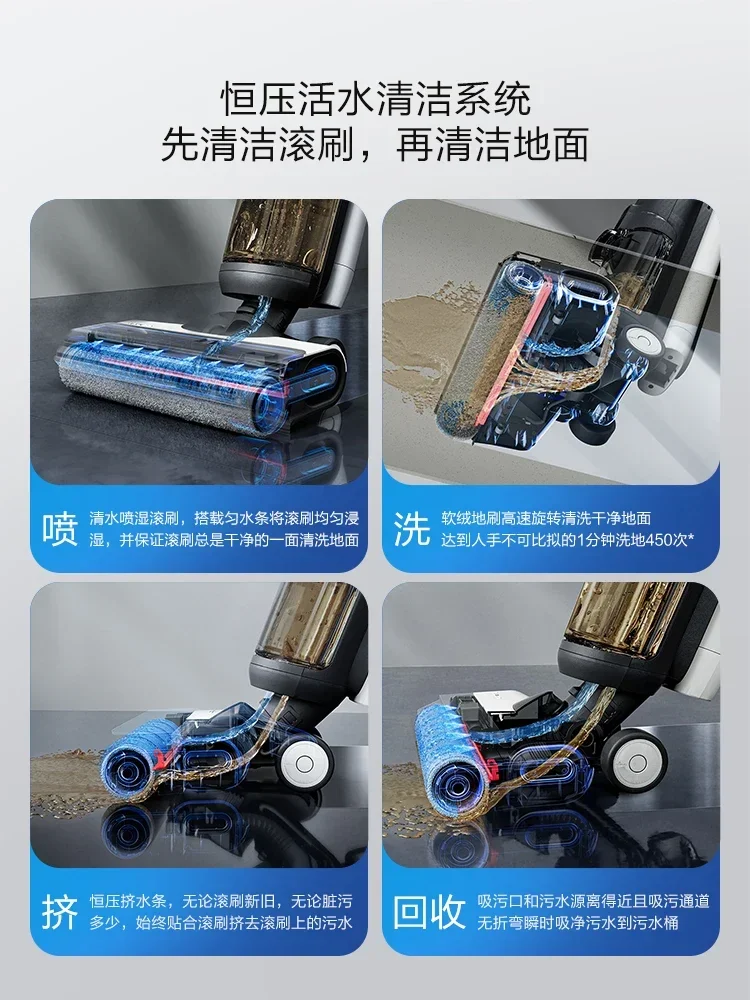 恒压活水清洁系统
先清洁滚刷，再清洁地面

喷 清水喷湿滚刷，搭载匀水条将滚刷均匀浸湿，并保证滚刷总是干净的一面清洗地面

洗 软绒地刷高速旋转清洗干净地面 达到人手不可比拟的1分钟洗地450次*

挤 恒压挤水条，无论滚刷新旧，无论脏污多少，始终贴合滚刷挤去滚刷上的污水

回收 吸污口和污水源离得近且吸污通道无折弯瞬时吸净污水到污水桶