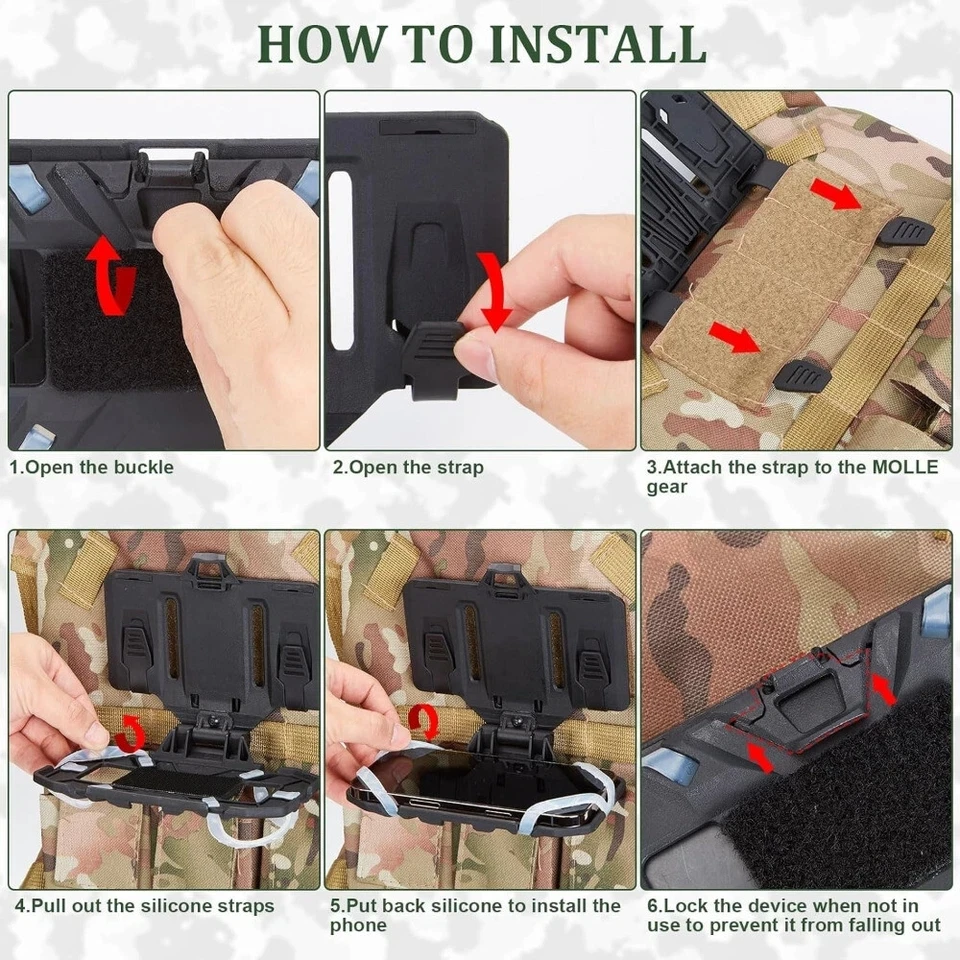 HOW TO INSTALL

1.Open the buckle

2.Open the strap

3.Attach the strap to the MOLLE gear

4.Pull out the silicone straps

5.Put back silicone to install the phone

6.Lock the device when not in use to prevent it from falling out