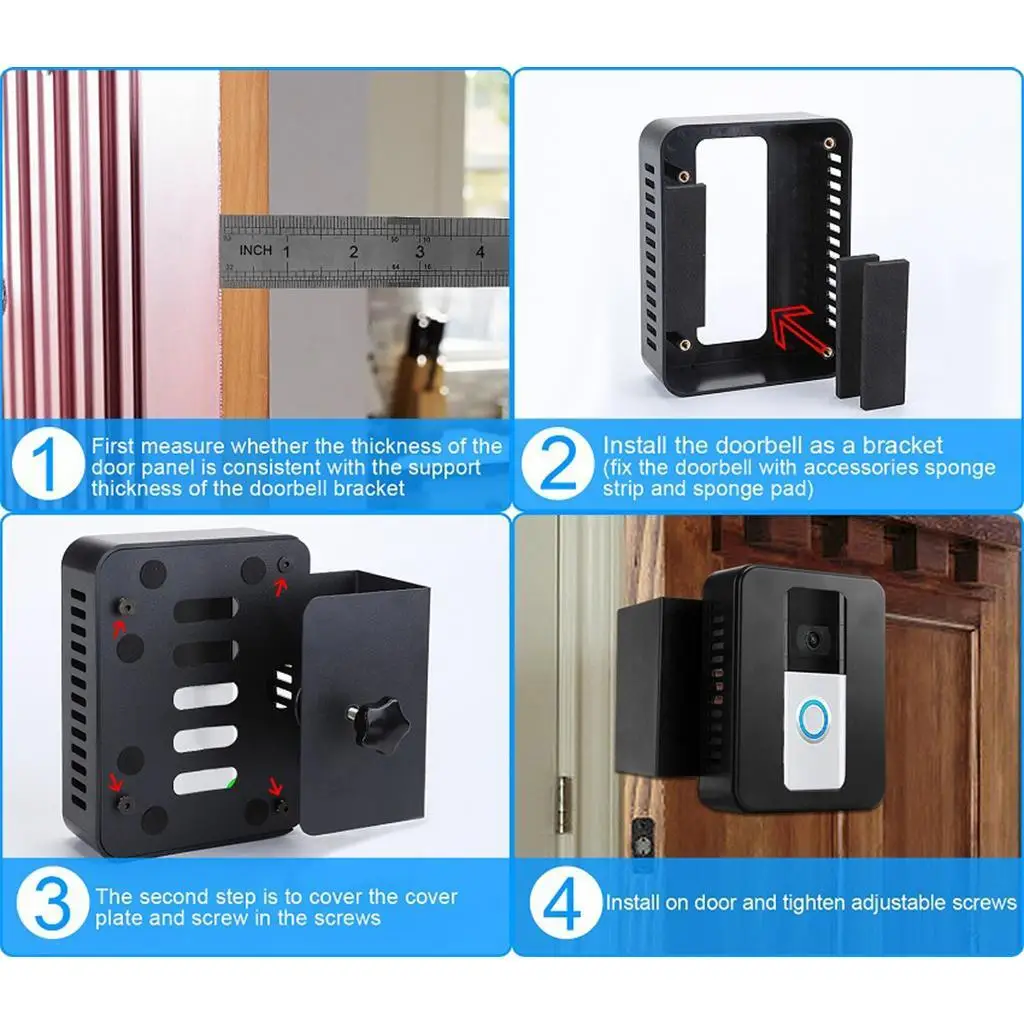 INCH 1 2 3 4

1 First measure whether the thickness of the door panel is consistent with the support thickness of the doorbell bracket

2 Install the doorbell as a bracket (fix the doorbell with accessories sponge strip and sponge pad)

3 The second step is to cover the cover plate and screw in the screws

4 Install on door and tighten adjustable screws