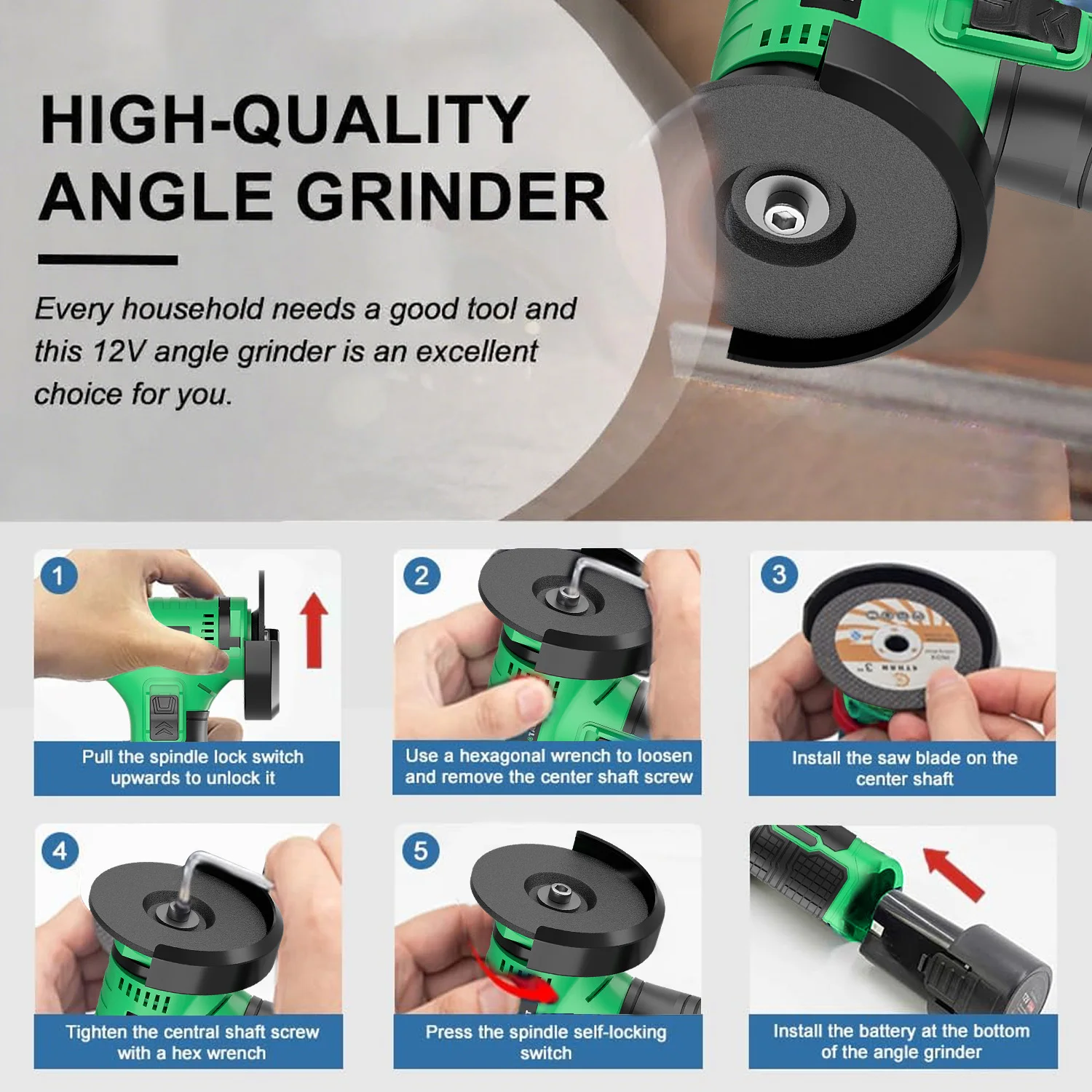 HIGH-QUALITY ANGLE GRINDER

Every household needs a good tool and this 12V angle grinder is an excellent choice for you.

1
Pull the spindle lock switch upwards to unlock it

2
Use a hexagonal wrench to loosen and remove the center shaft screw

3
Install the saw blade on the center shaft

4
Tighten the central shaft screw with a hex wrench

5
Press the spindle self-locking switch

Install the battery at the bottom of the angle grinder