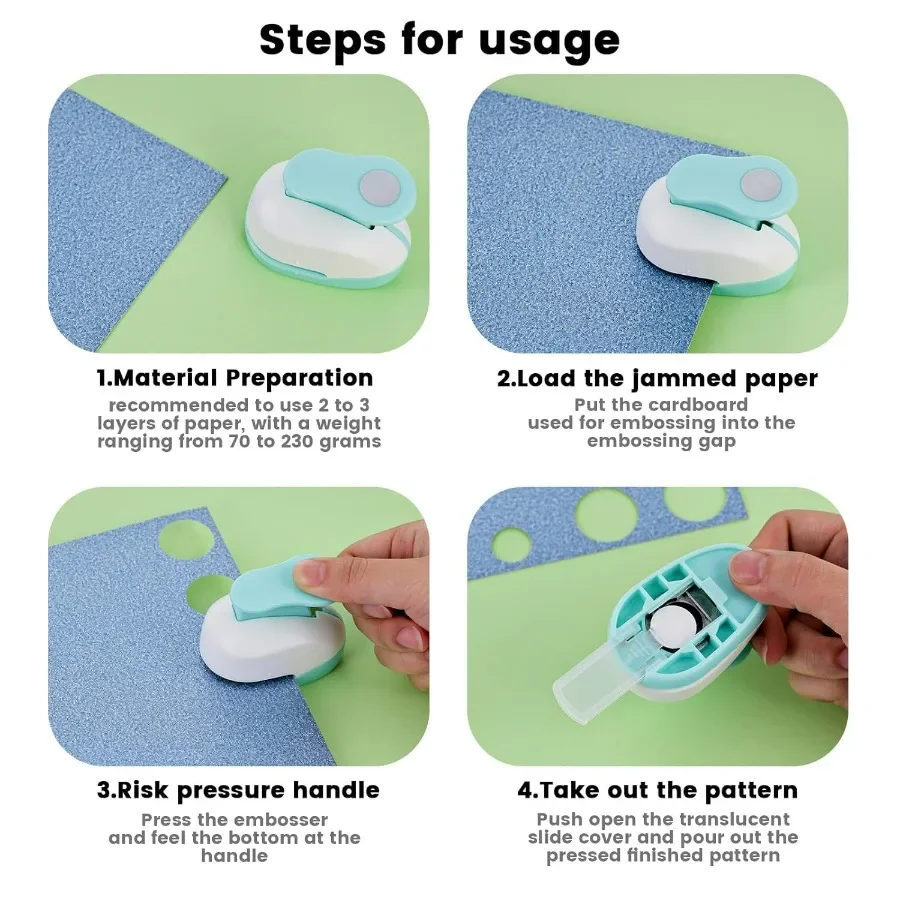 Steps for usage

1.Material Preparation
recommended to use 2 to 3 layers of paper, with a weight ranging from 70 to 230 grams

2.Load the jammed paper
Put the cardboard used for embossing into the embossing gap

3.Risk pressure handle
Press the embosser and feel the bottom at the handle

4.Take out the pattern
Push open the translucent slide cover and pour out the pressed finished pattern