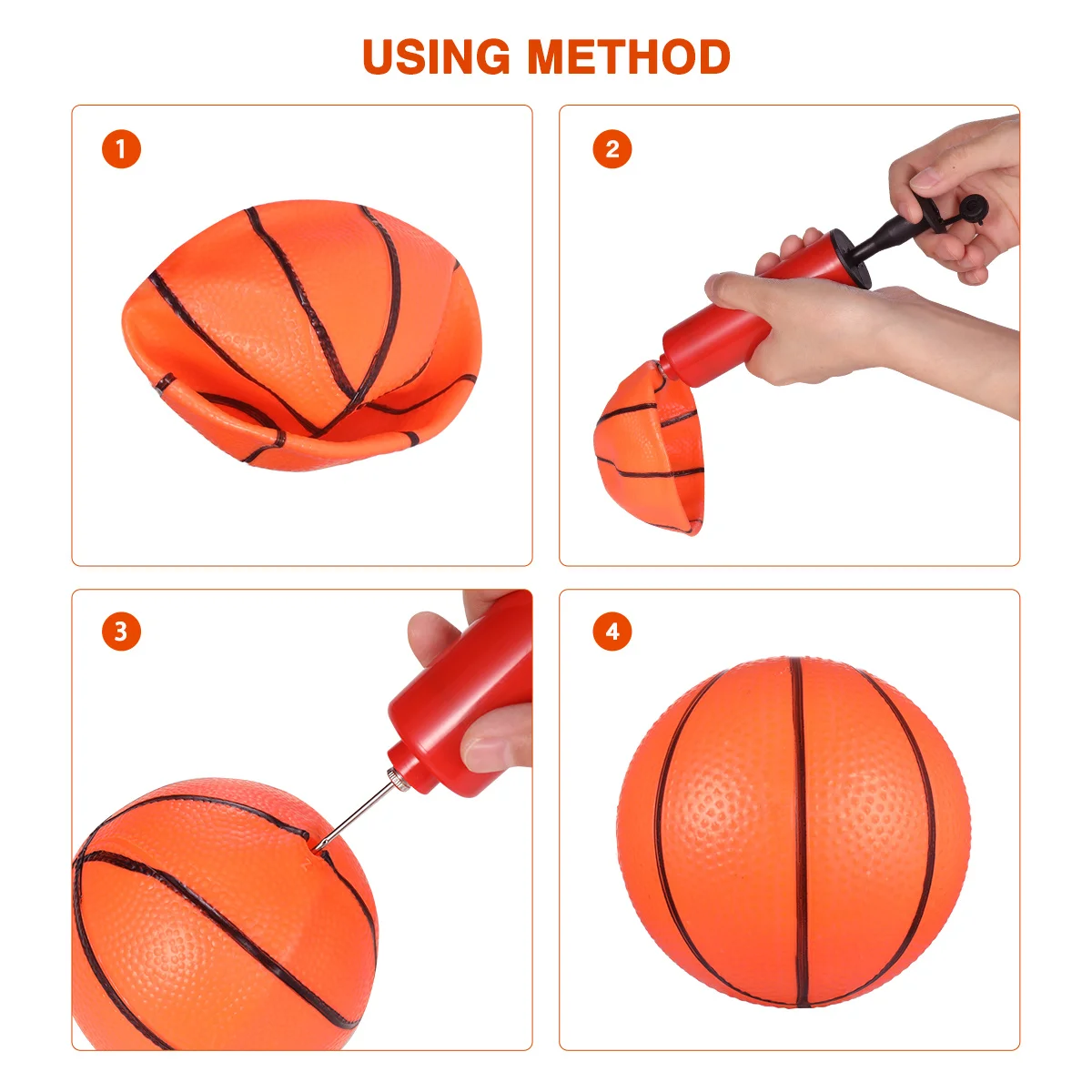 USING METHOD

1

2

3

4