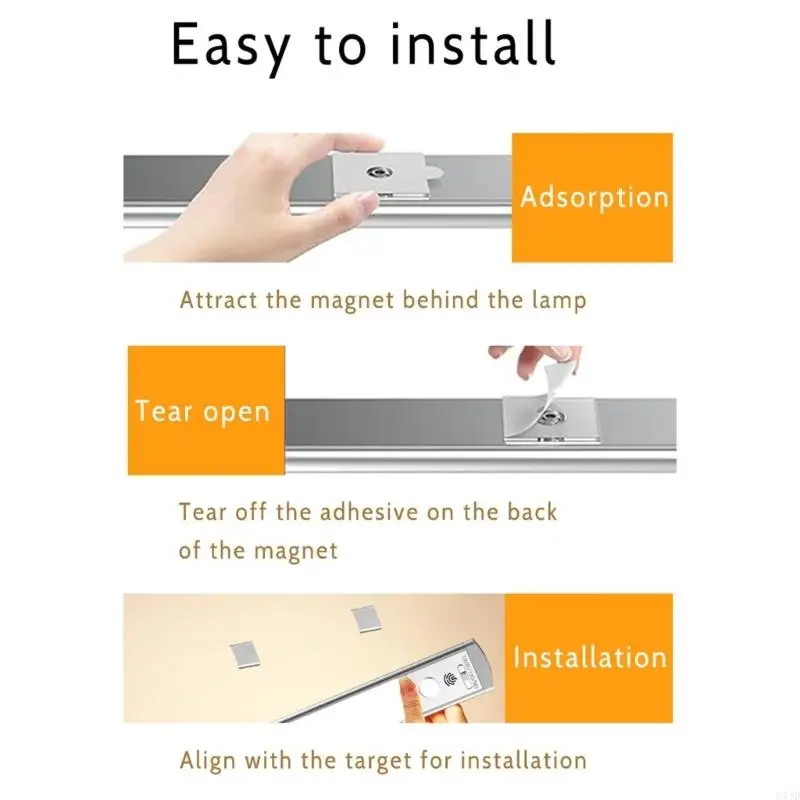 Easy to install

Adsorption

Attract the magnet behind the lamp

Tear open

Tear off the adhesive on the back of the magnet

Installation

Align with the target for installation