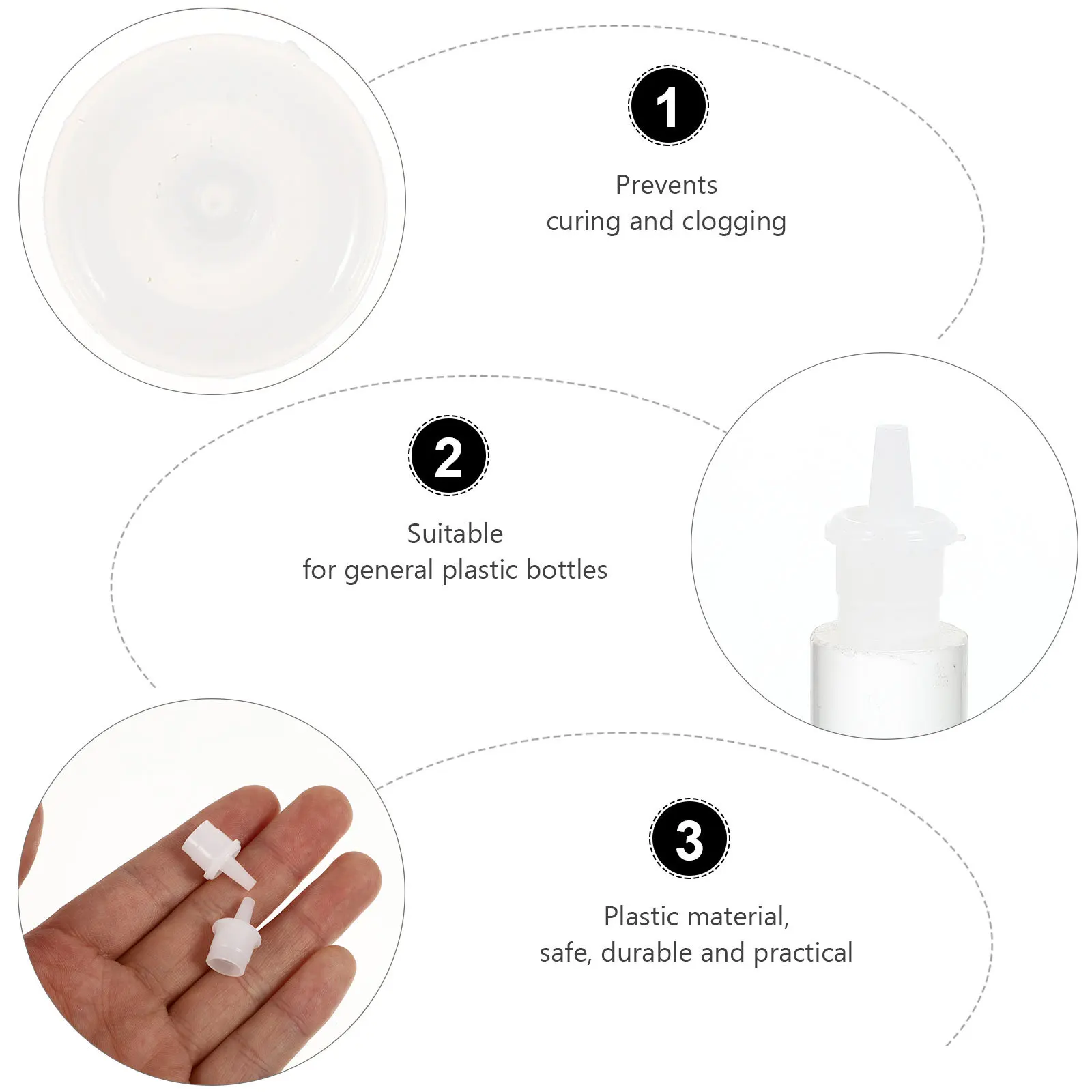 1

Prevents
curing and clogging

2

Suitable
for general plastic bottles

3

Plastic material,
safe, durable and practical