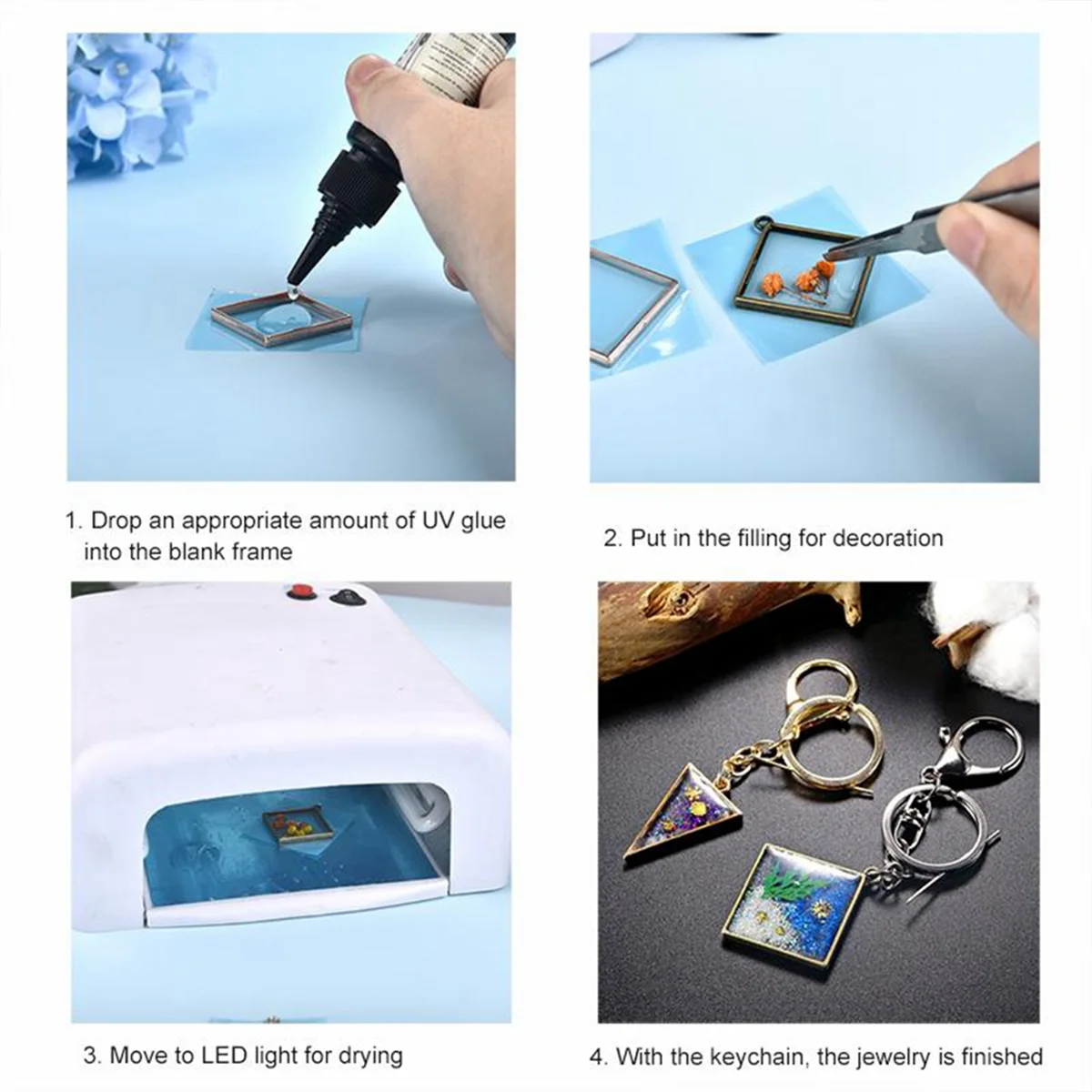 1. Drop an appropriate amount of UV glue into the blank frame

2. Put in the filling for decoration

3. Move to LED light for drying

4. With the keychain, the jewelry is finished