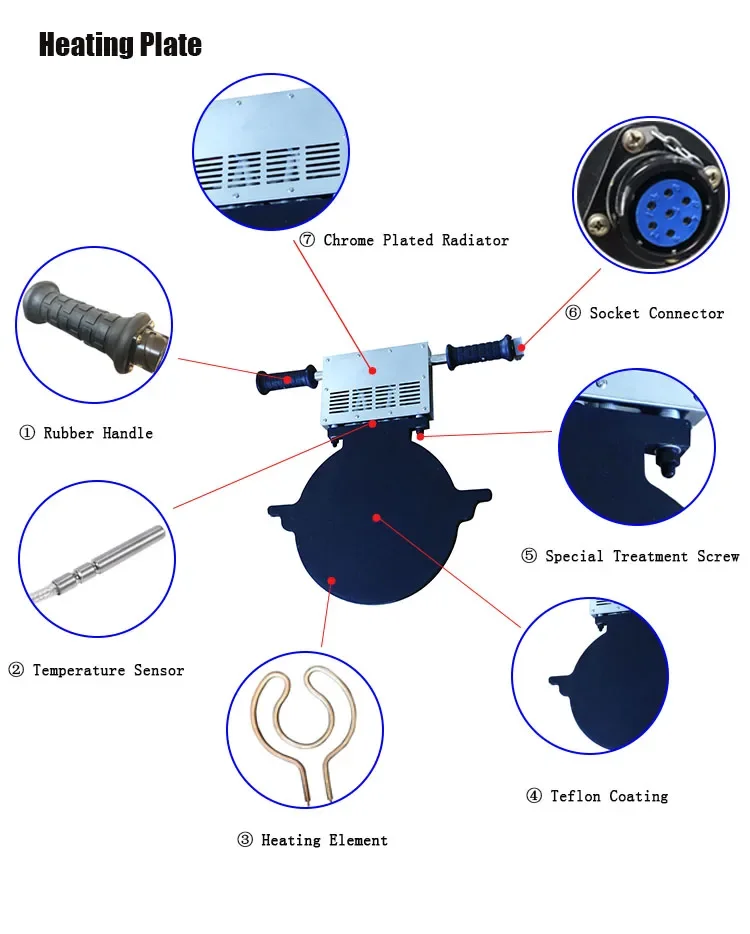 Heating Plate

⑦ Chrome Plated Radiator

⑥ Socket Connector

① Rubber Handle

⑤ Special Treatment Screw

② Temperature Sensor

④ Teflon Coating

③ Heating Element