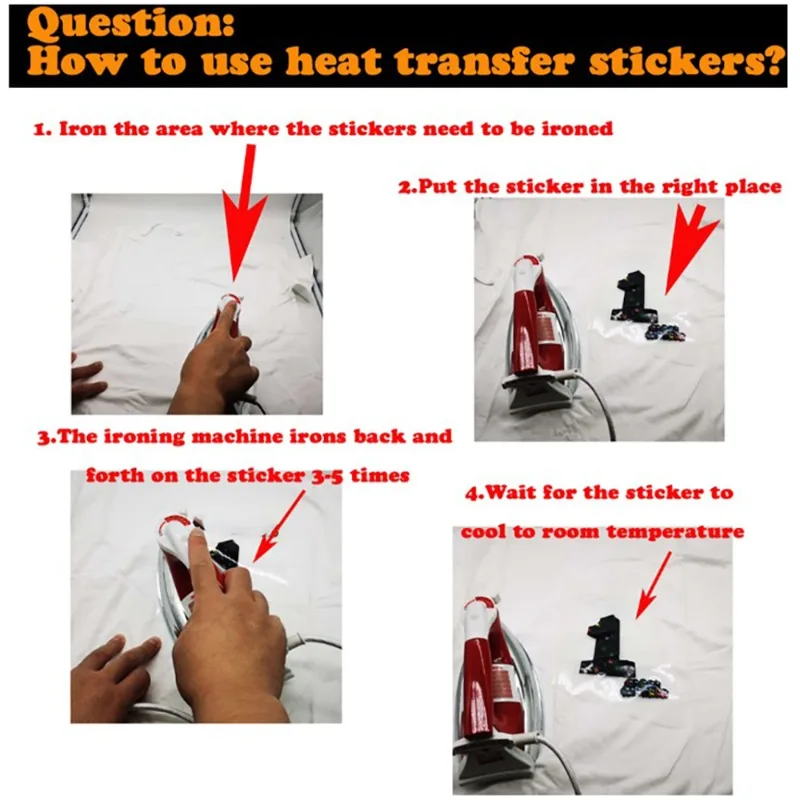 Question:
How to use heat transfer stickers?

1. Iron the area where the stickers need to be ironed

2.Put the sticker in the right place

3.The ironing machine irons back and forth on the sticker 3-5 times

4.Wait for the sticker to cool to room temperature