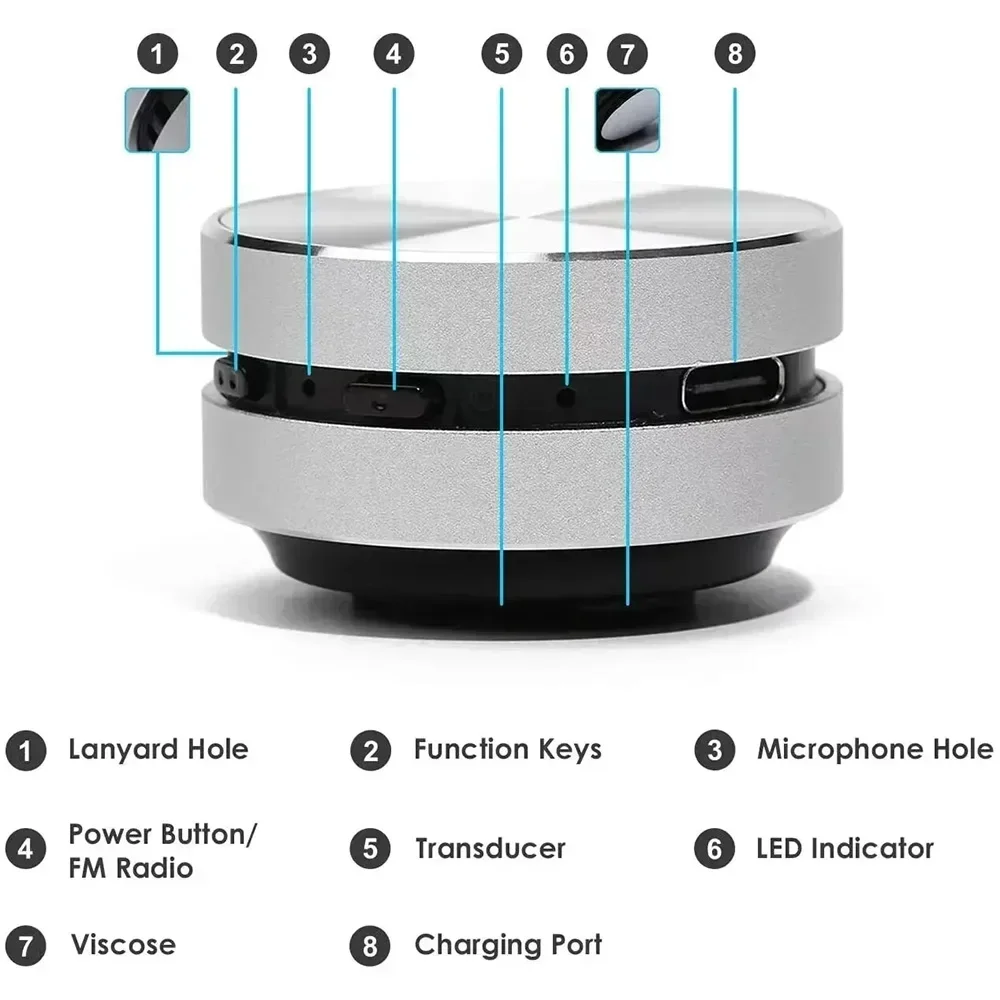 1 2 3 4 5 6 7 8

1 Lanyard Hole
2 Function Keys
3 Microphone Hole

4 Power Button/ FM Radio
5 Transducer
6 LED Indicator

7 Viscose
8 Charging Port