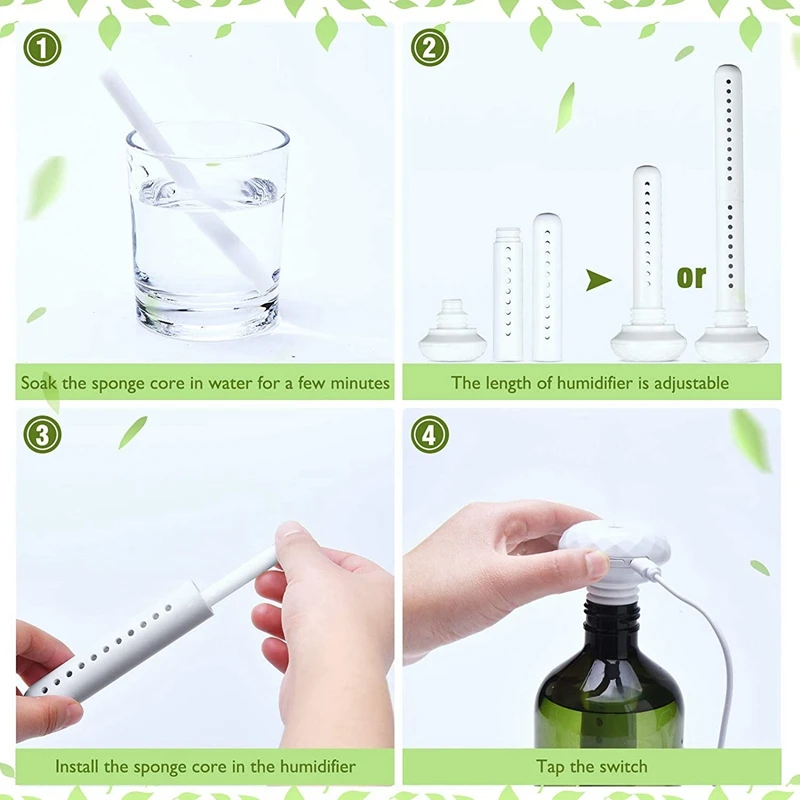 ①

Soak the sponge core in water for a few minutes

②

or

The length of humidifier is adjustable

③

Install the sponge core in the humidifier

④

Tap the switch