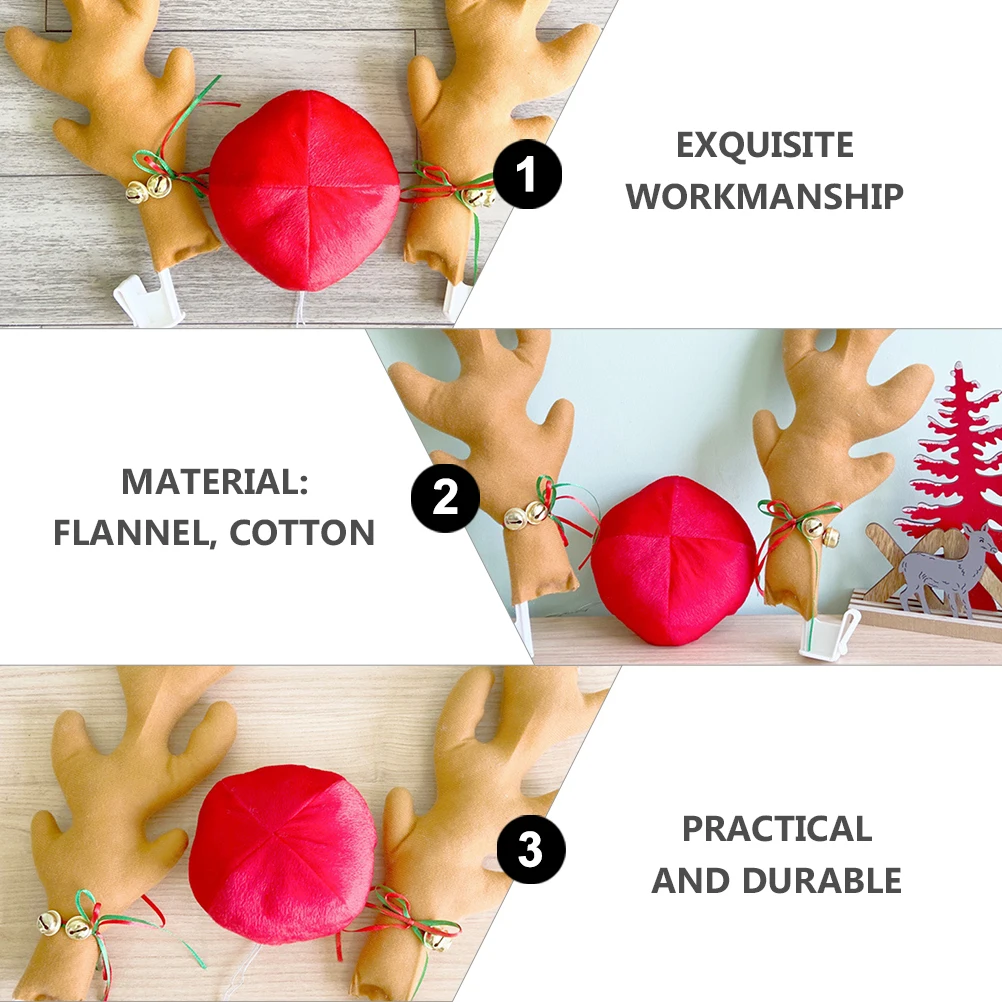 1

EXQUISITE WORKMANSHIP

MATERIAL: FLANNEL, COTTON

2

3

PRACTICAL AND DURABLE