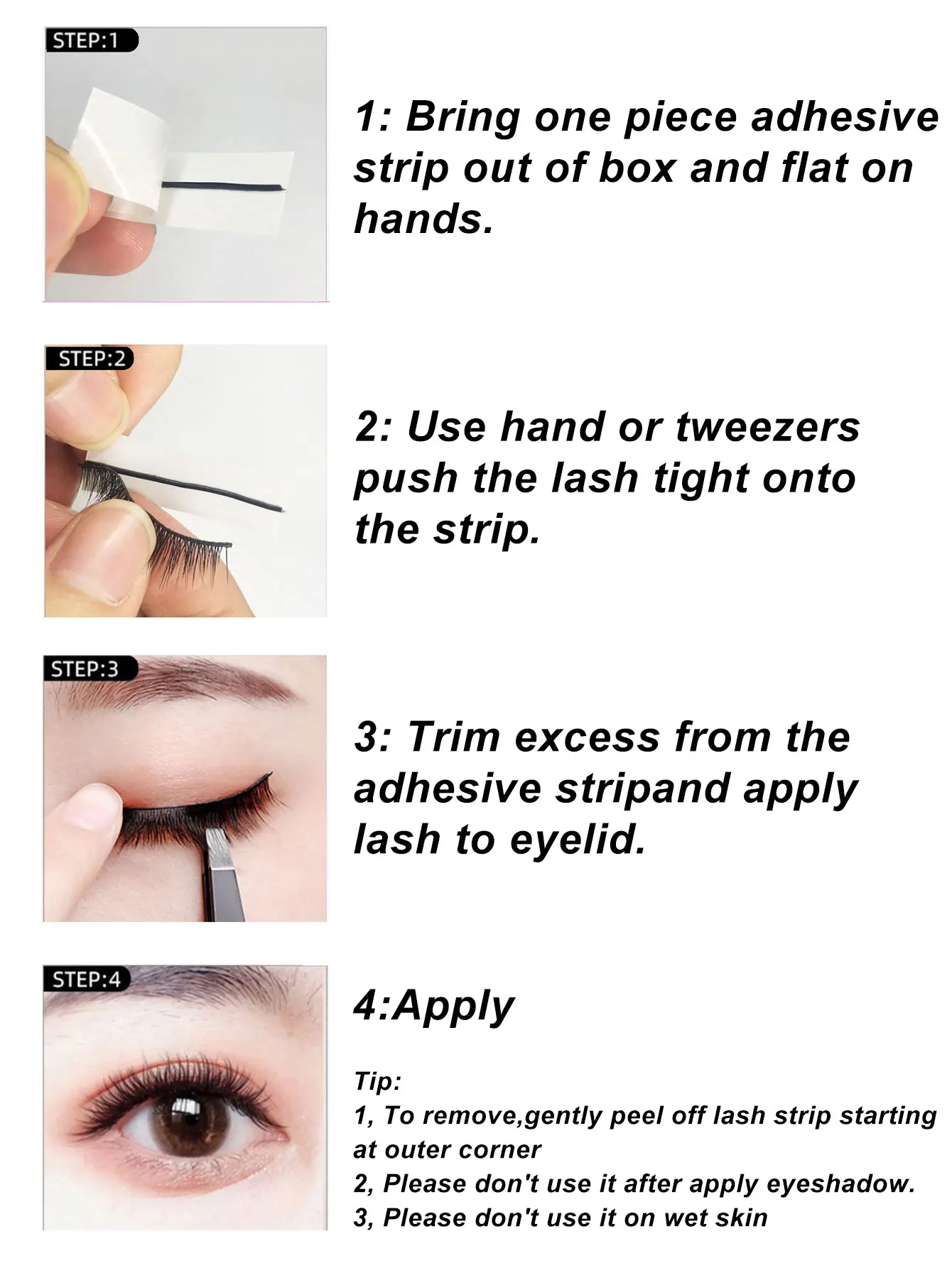 STEP:1

1: Bring one piece adhesive strip out of box and flat on hands.

STEP:2

2: Use hand or tweezers push the lash tight onto the strip.

STEP:3

3: Trim excess from the adhesive stripand apply lash to eyelid.

STEP:4

4:Apply

Tip:
1, To remove,gently peel off lash strip starting at outer corner
2, Please don't use it after apply eyeshadow.
3, Please don't use it on wet skin