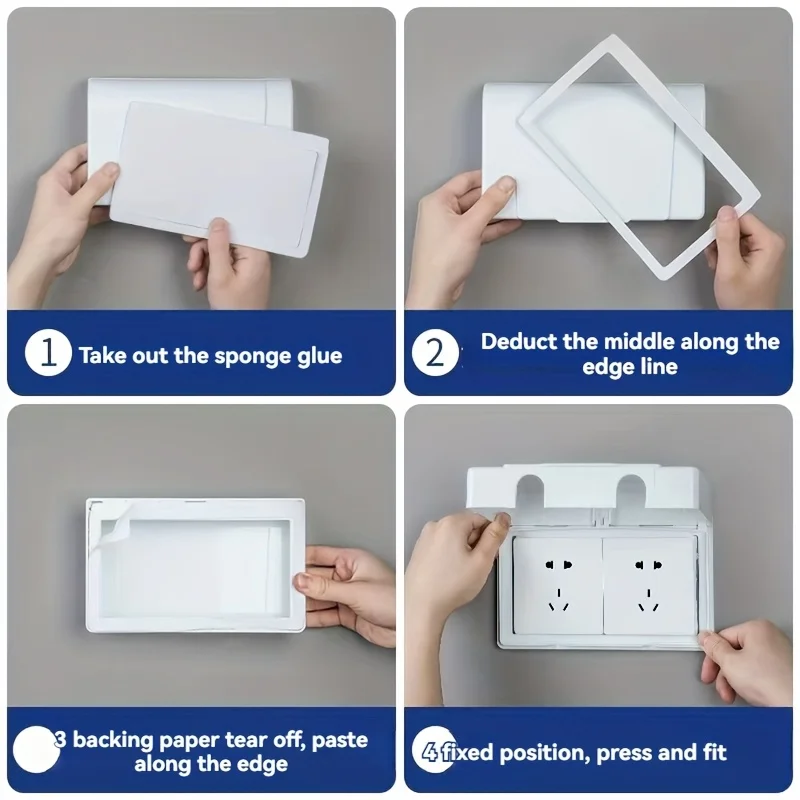 1 Take out the sponge glue

2 Deduct the middle along the edge line

3 backing paper tear off, paste along the edge

4 fixed position, press and fit