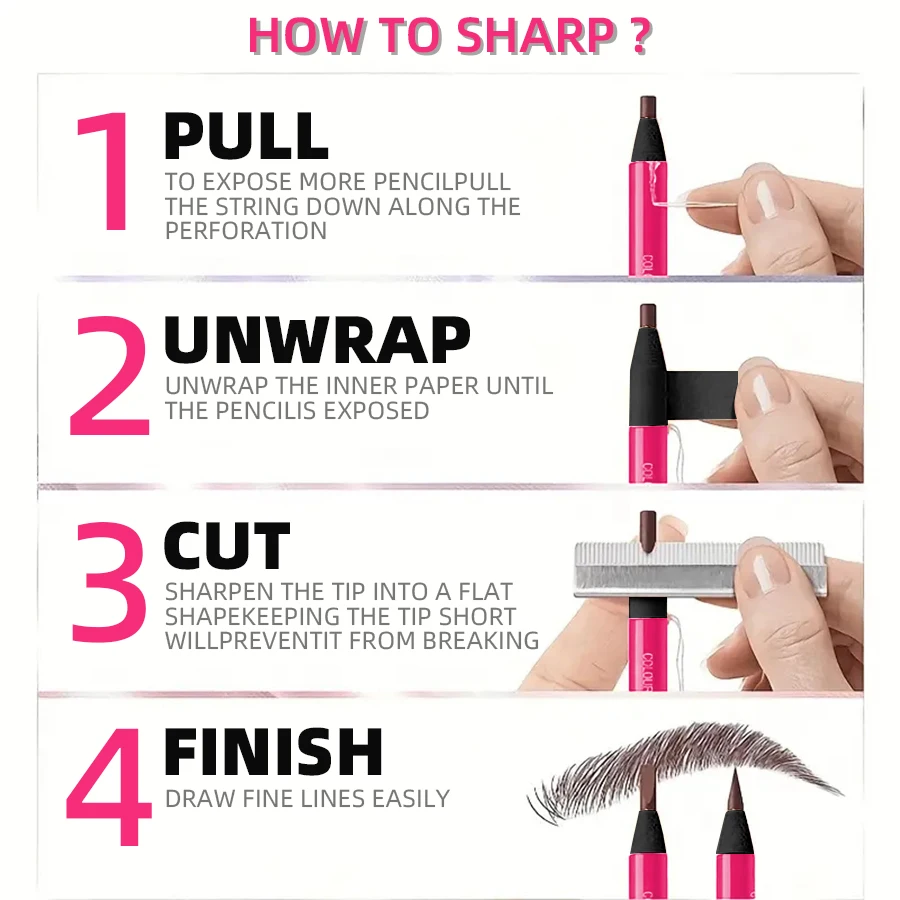 HOW TO SHARP ?

1 PULL

TO EXPOSE MORE PENCILPULL THE STRING DOWN ALONG THE PERFORATION

COL

2 UNWRAP

UNWRAP THE INNER PAPER UNTIL THE PENCILIS EXPOSED

COL

3 CUT

SHARPEN THE TIP INTO A FLAT SHAPEKEEPING THE TIP SHORT WILLPREVENTIT FROM BREAKING

COLOUR

4 FINISH

DRAW FINE LINES EASILY