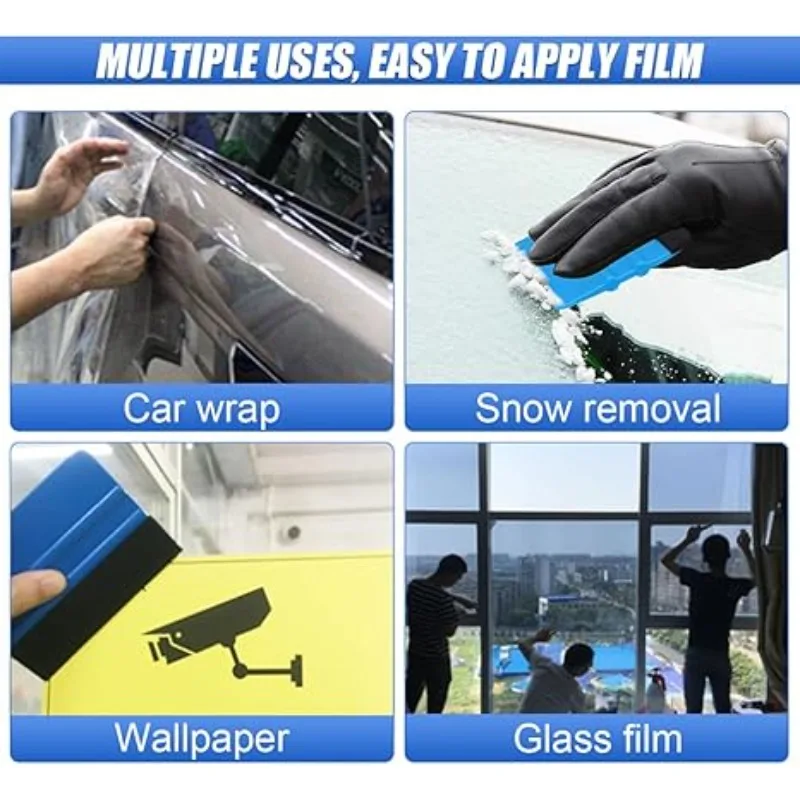 MULTIPLE USES, EASY TO APPLY FILM

Car wrap

Snow removal

Wallpaper

Glass film