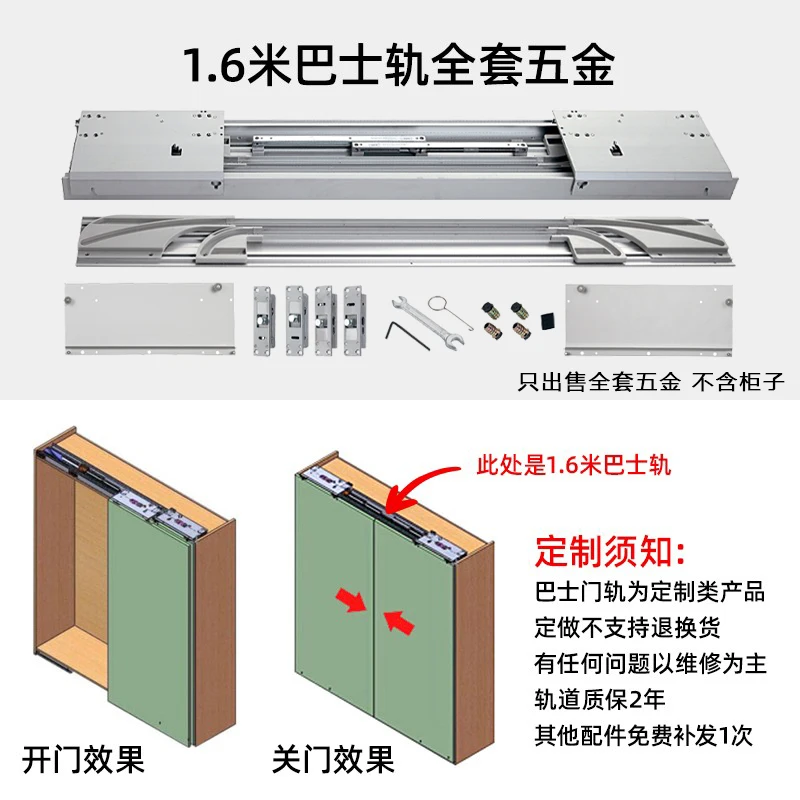 1.6米巴士轨全套五金

只出售全套五金 不含柜子

此处是1.6米巴士轨

定制须知:
巴士门轨为定制类产品
定做不支持退换货
有任何问题以维修为主
轨道质保2年
其他配件免费补发1次

开门效果

关门效果