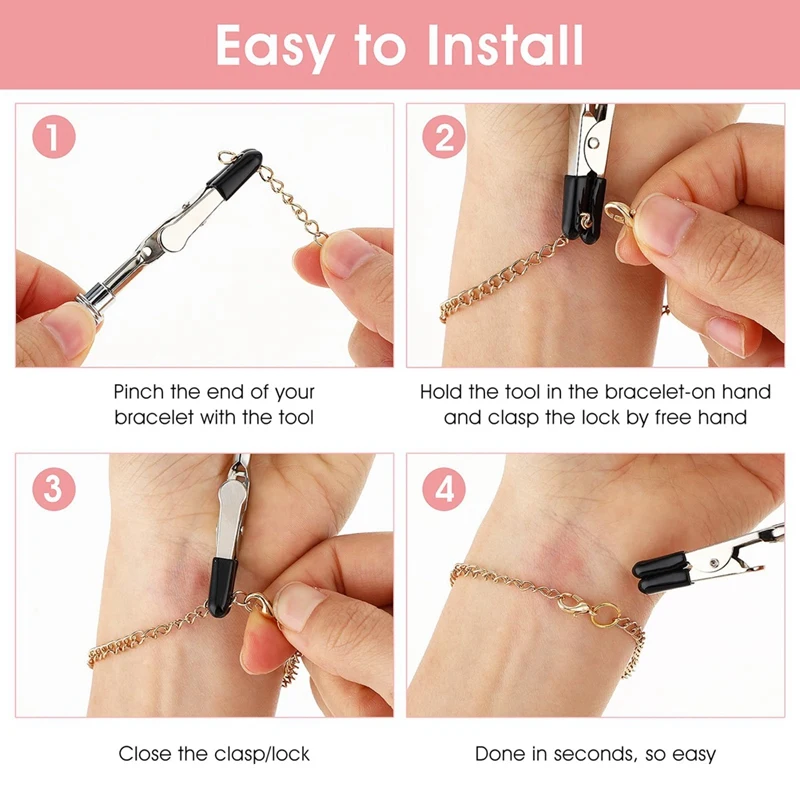 Easy to Install

1

Pinch the end of your bracelet with the tool

2

Hold the tool in the bracelet-on hand and clasp the lock by free hand

3

Close the clasp/lock

4

Done in seconds, so easy