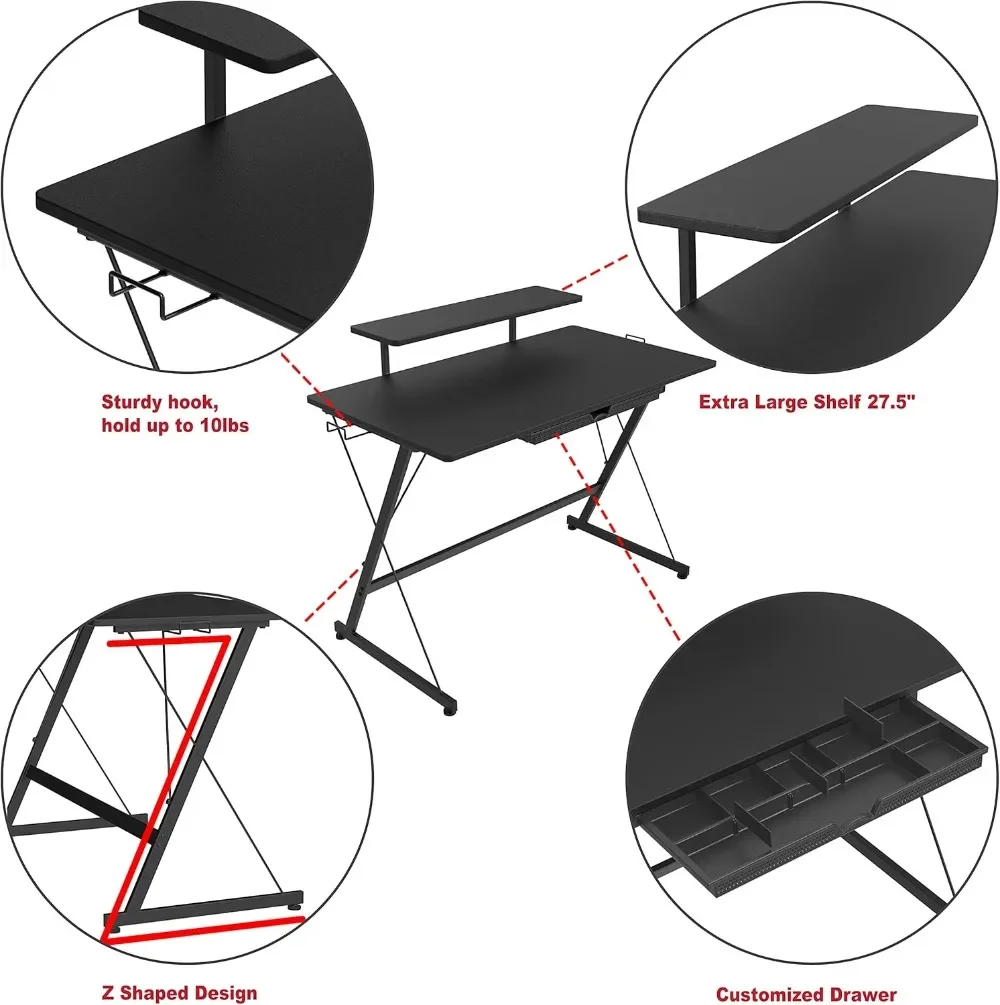 Sturdy hook, hold up to 10lbs

Extra Large Shelf 27.5"

Z Shaped Design

Customized Drawer