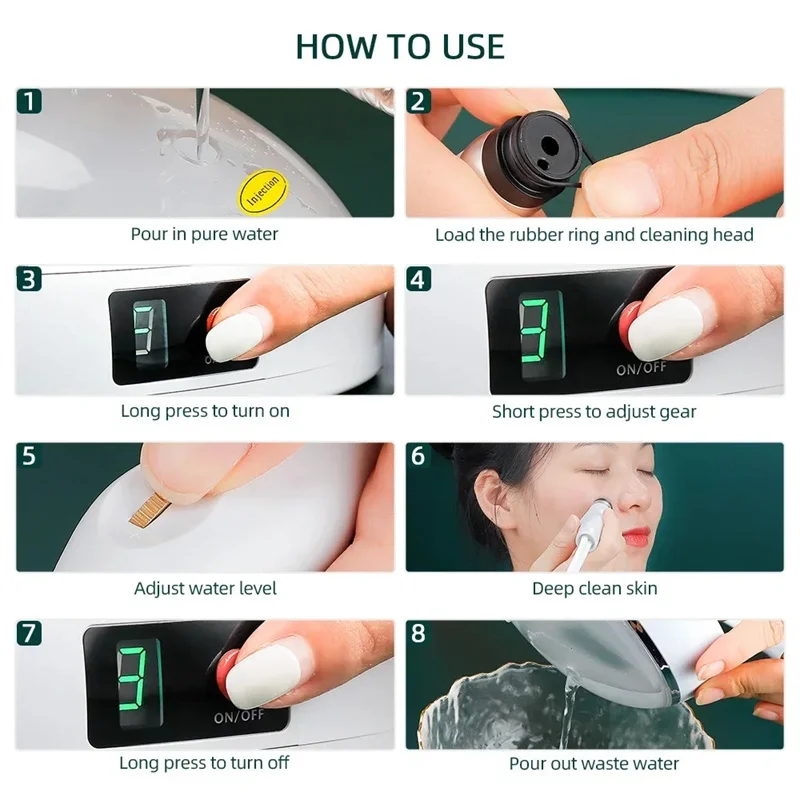 HOW TO USE

1
Injection
Pour in pure water

2
Load the rubber ring and cleaning head

3
ON
Long press to turn on

4
3
ON/OFF
Short press to adjust gear

5
Adjust water level

6
Deep clean skin

7
3
ON/OFF
Long press to turn off

8
Pour out waste water