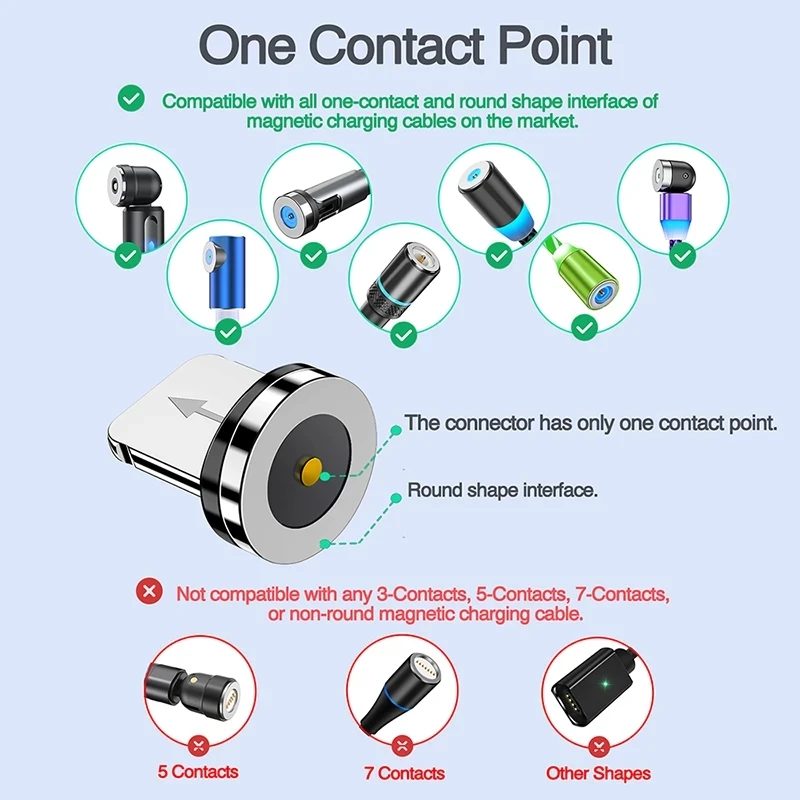 One Contact Point

Compatible with all one-contact and round shape interface of magnetic charging cables on the market.

The connector has only one contact point.

Round shape interface.

Not compatible with any 3-Contacts, 5-Contacts, 7-Contacts, or non-round magnetic charging cable.

5 Contacts

7 Contacts

Other Shapes